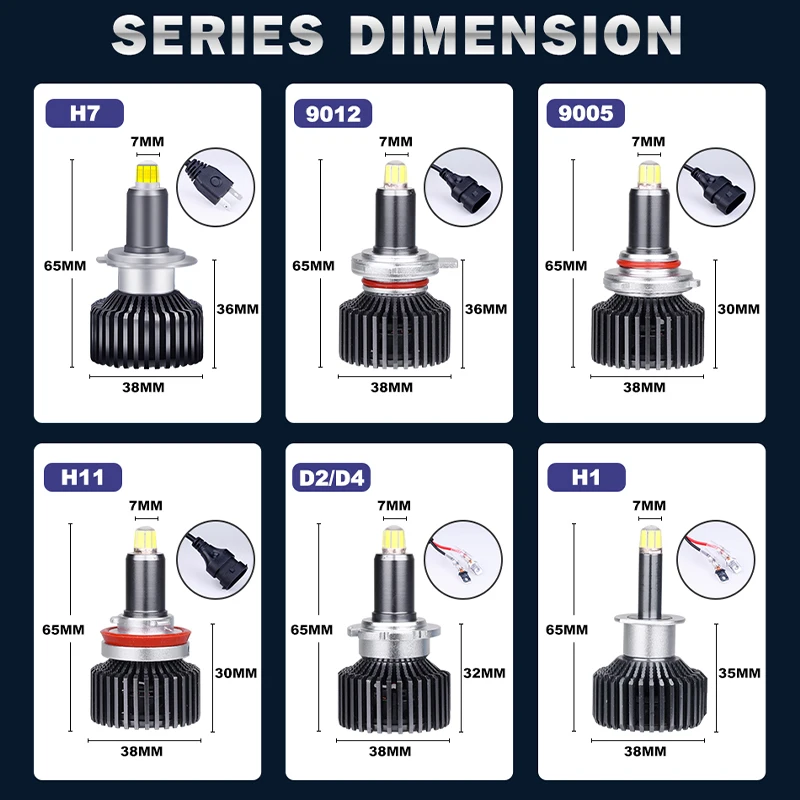 SERIES DIMENSION

H7
7MM
65MM
36MM
38MM

9012
7MM
65MM
36MM
38MM

9005
7MM
65MM
30MM
38MM

H11
7MM
65MM
30MM
38MM

D2/D4
7MM
65MM
32MM
38MM

H1
7MM
65MM
35MM
38MM