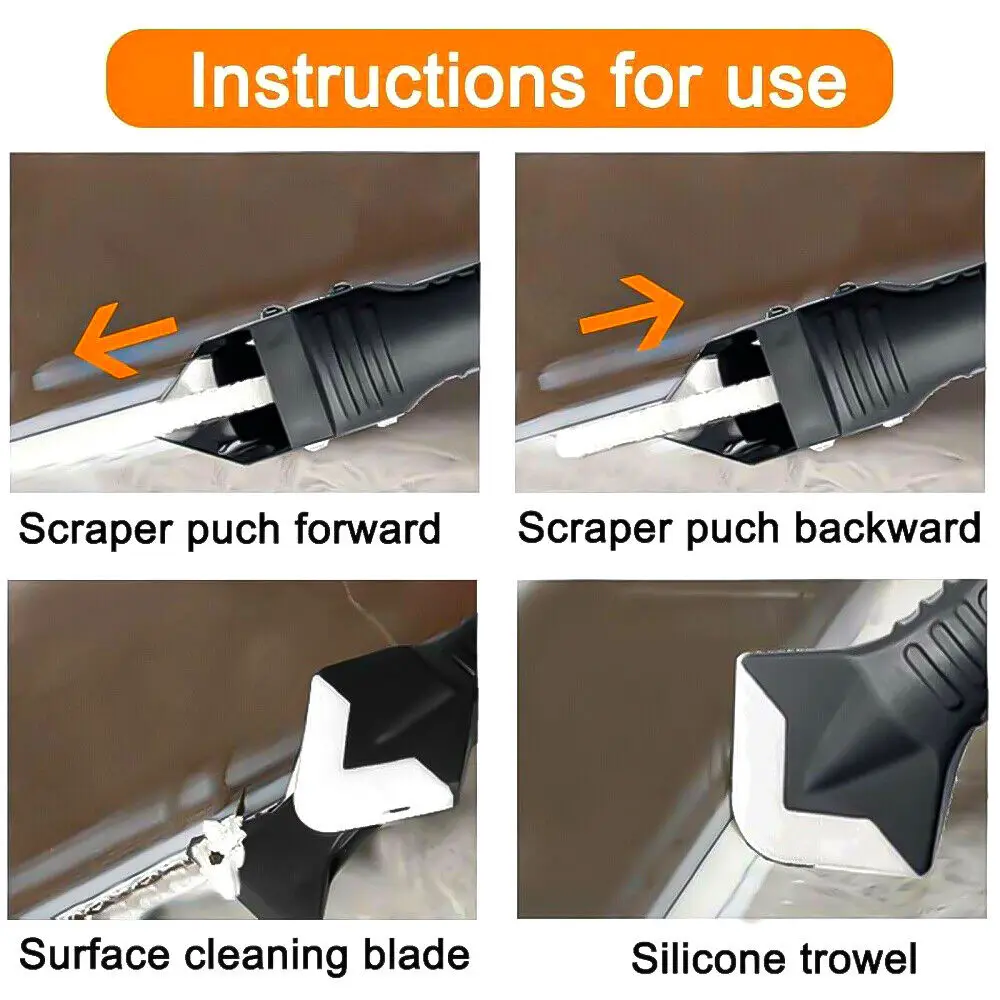 Instructions for use

Scraper puch forward

Scraper puch backward

Surface cleaning blade

Silicone trowel