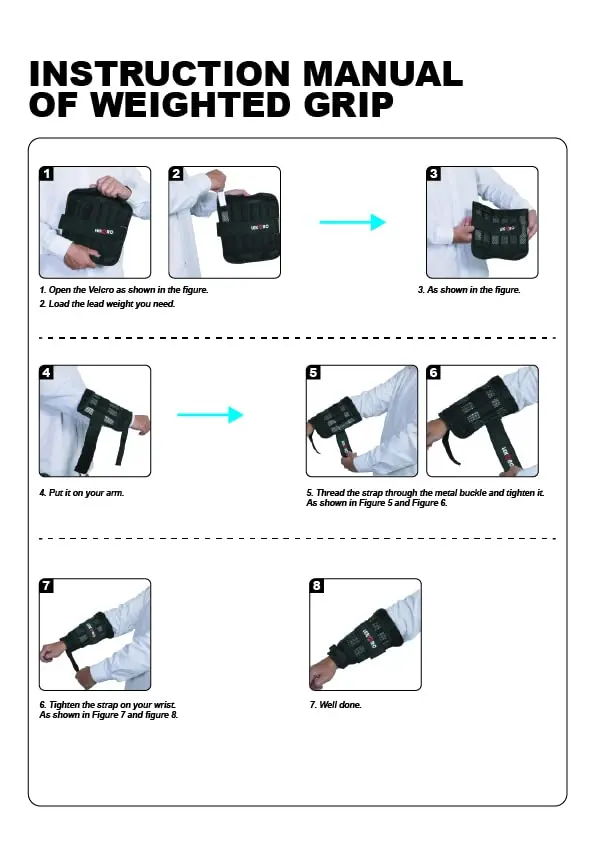 INSTRUCTION MANUAL OF WEIGHTED GRIP

1

2

3

1. Open the Velcro as shown in the figure.
2. Load the lead weight you need.

3. As shown in the figure.

4

5

6

4. Put it on your arm.

5. Thread the strap through the metal buckle and tighten it. As shown in Figure 5 and Figure 6.

7

8

6. Tighten the strap on your wrist. As shown in Figure 7 and figure 8.

7. Well done.