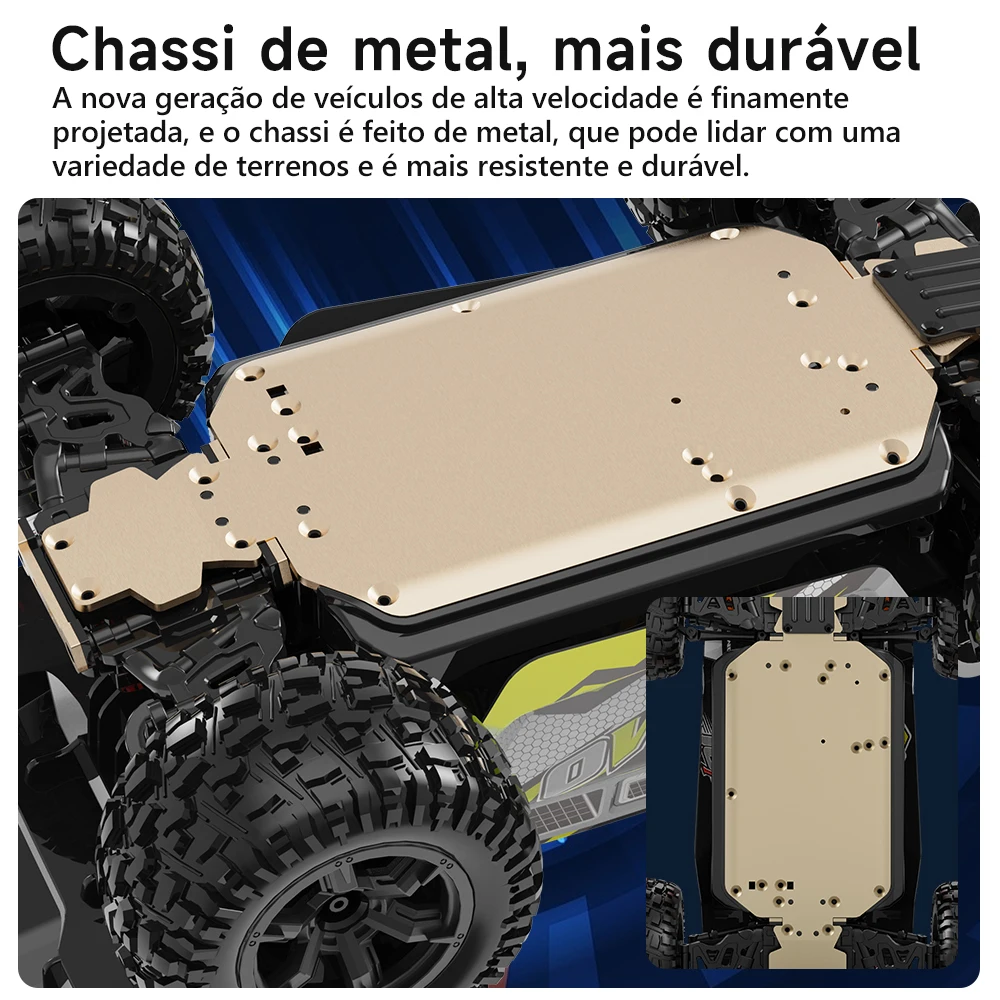 Chassi de metal, mais durável

A nova geração de veículos de alta velocidade é finamente projetada, e o chassi é feito de metal, que pode lidar com uma variedade de terrenos e é mais resistente e durável.