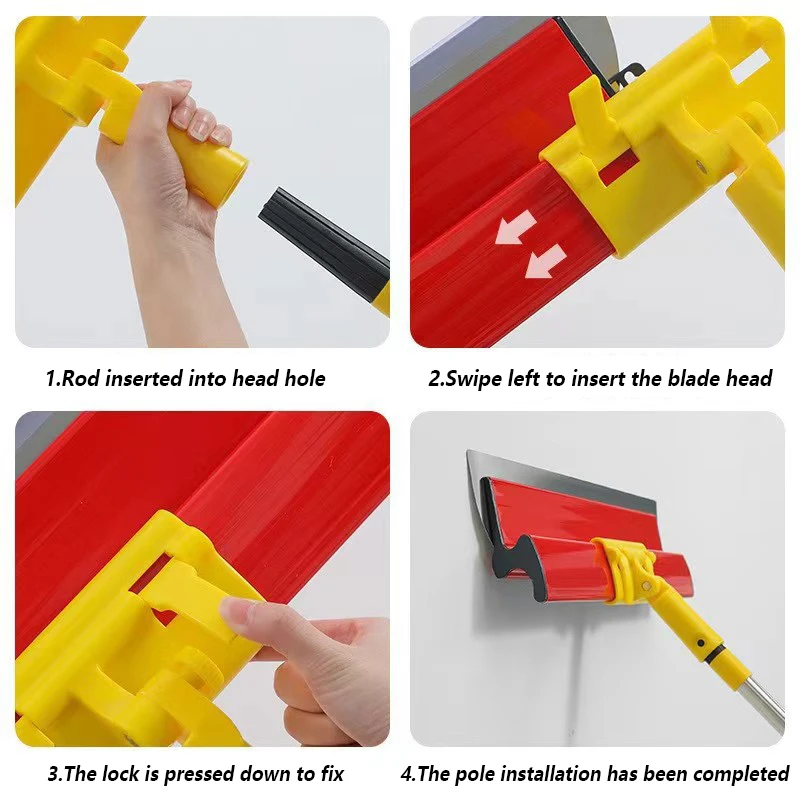 1.Rod inserted into head hole

2.Swipe left to insert the blade head

3.The lock is pressed down to fix

4.The pole installation has been completed