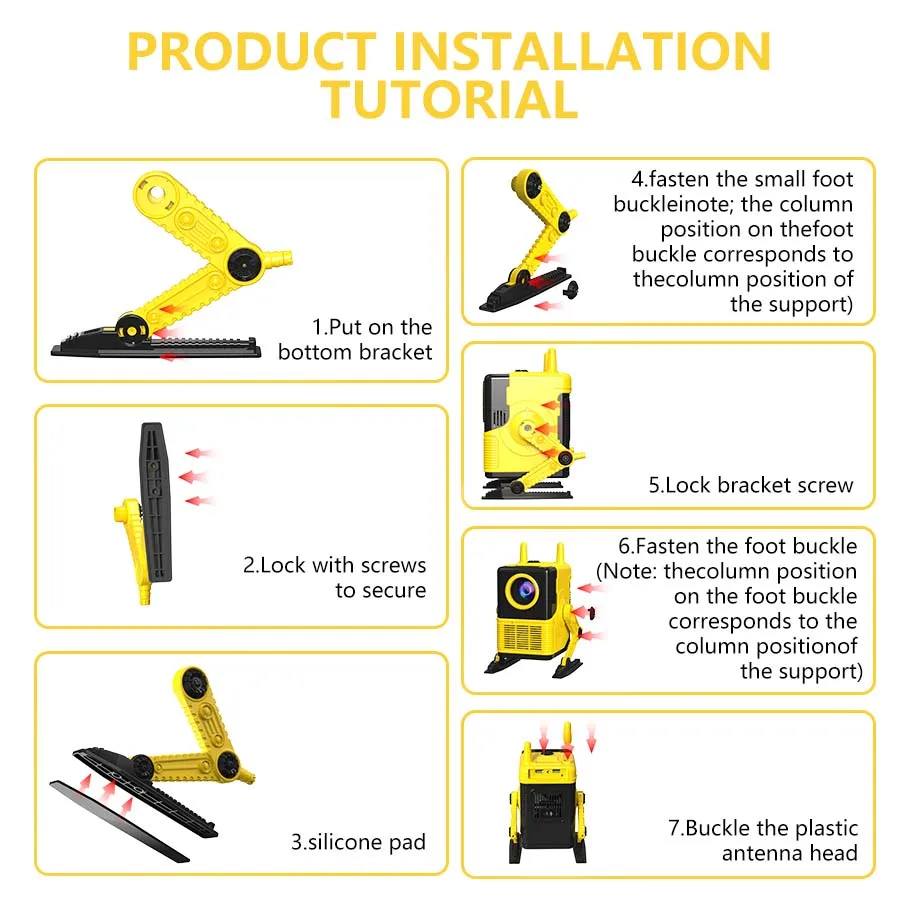 PRODUCT INSTALLATION TUTORIAL

1.Put on the bottom bracket

2.Lock with screws to secure

3.silicone pad

4.fasten the small foot buckleinote; the column position on thefoot buckle corresponds to thecolumn position of the support)

5.Lock bracket screw

6.Fasten the foot buckle (Note: thecolumn position on the foot buckle corresponds to the column positionof the support)

7.Buckle the plastic antenna head