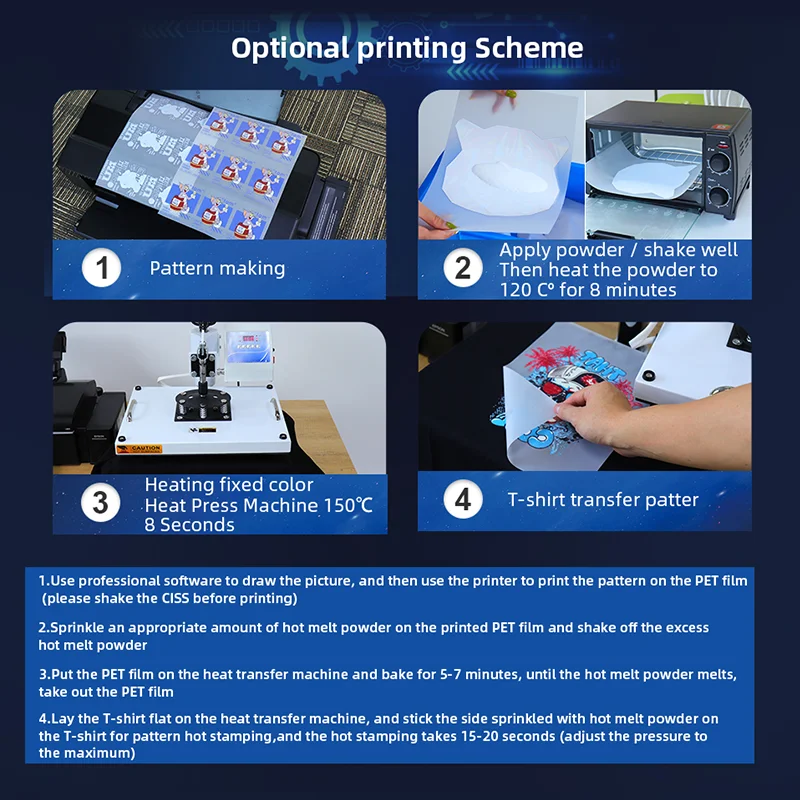 Optional printing Scheme

1 Pattern making

2 Apply powder / shake well Then heat the powder to 120 C° for 8 minutes

CAUTION

3 Heating fixed color Heat Press Machine 150℃ 8 Seconds

4 T-shirt transfer patter

1.Use professional software to draw the picture, and then use the printer to print the pattern on the PET film (please shake the CISS before printing)

2.Sprinkle an appropriate amount of hot melt powder on the printed PET film and shake off the excess hot melt powder

3.Put the PET film on the heat transfer machine and bake for 5-7 minutes, until the hot melt powder melts, take out the PET film

4.Lay the T-shirt flat on the heat transfer machine, and stick the side sprinkled with hot melt powder on the T-shirt for pattern hot stamping,and the hot stamping takes 15-20 seconds (adjust the pressure to the maximum)