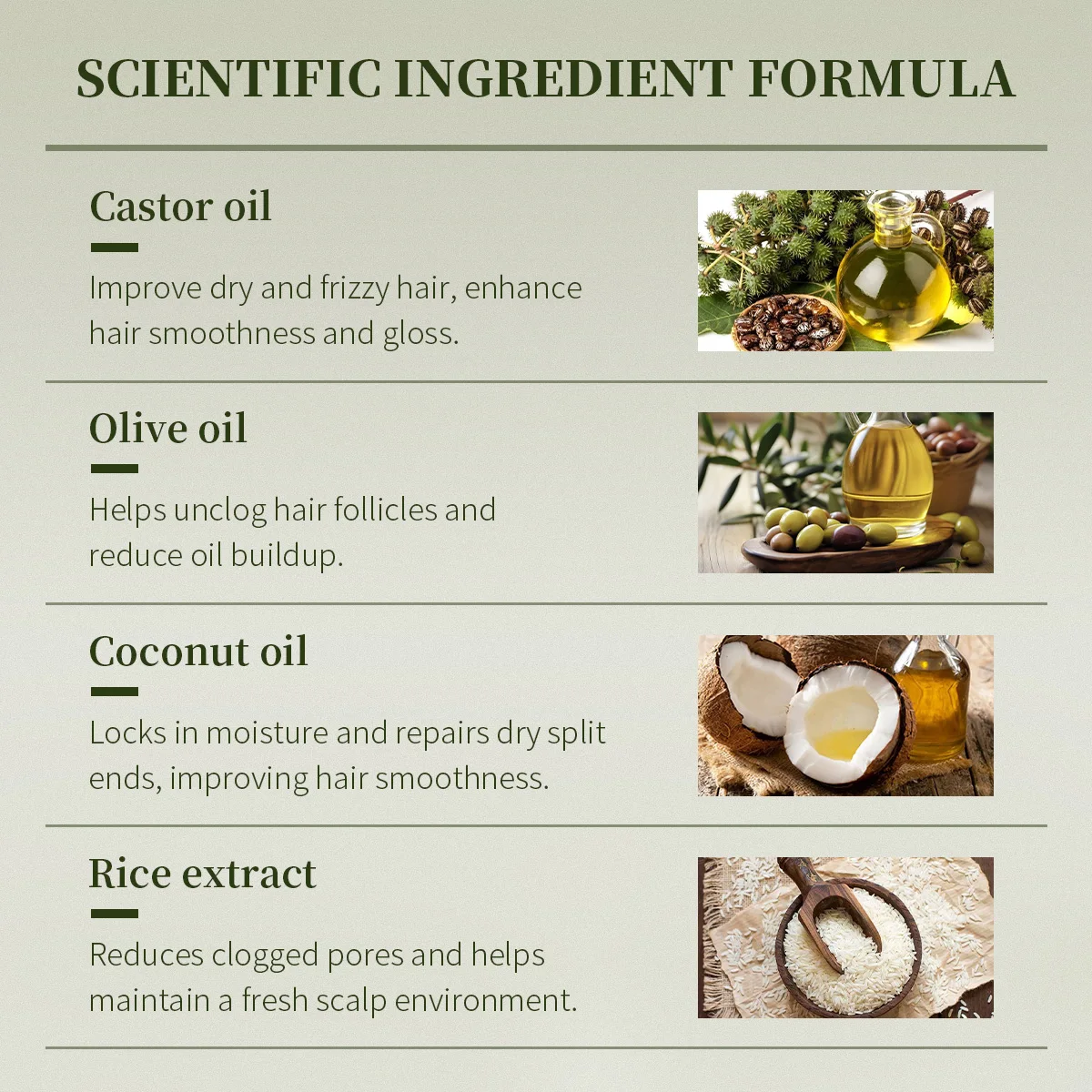 SCIENTIFIC INGREDIENT FORMULA

Castor oil

Improve dry and frizzy hair, enhance hair smoothness and gloss.

Olive oil

Helps unclog hair follicles and reduce oil buildup.

Coconut oil

Locks in moisture and repairs dry split ends, improving hair smoothness.

Rice extract

Reduces clogged pores and helps maintain a fresh scalp environment.