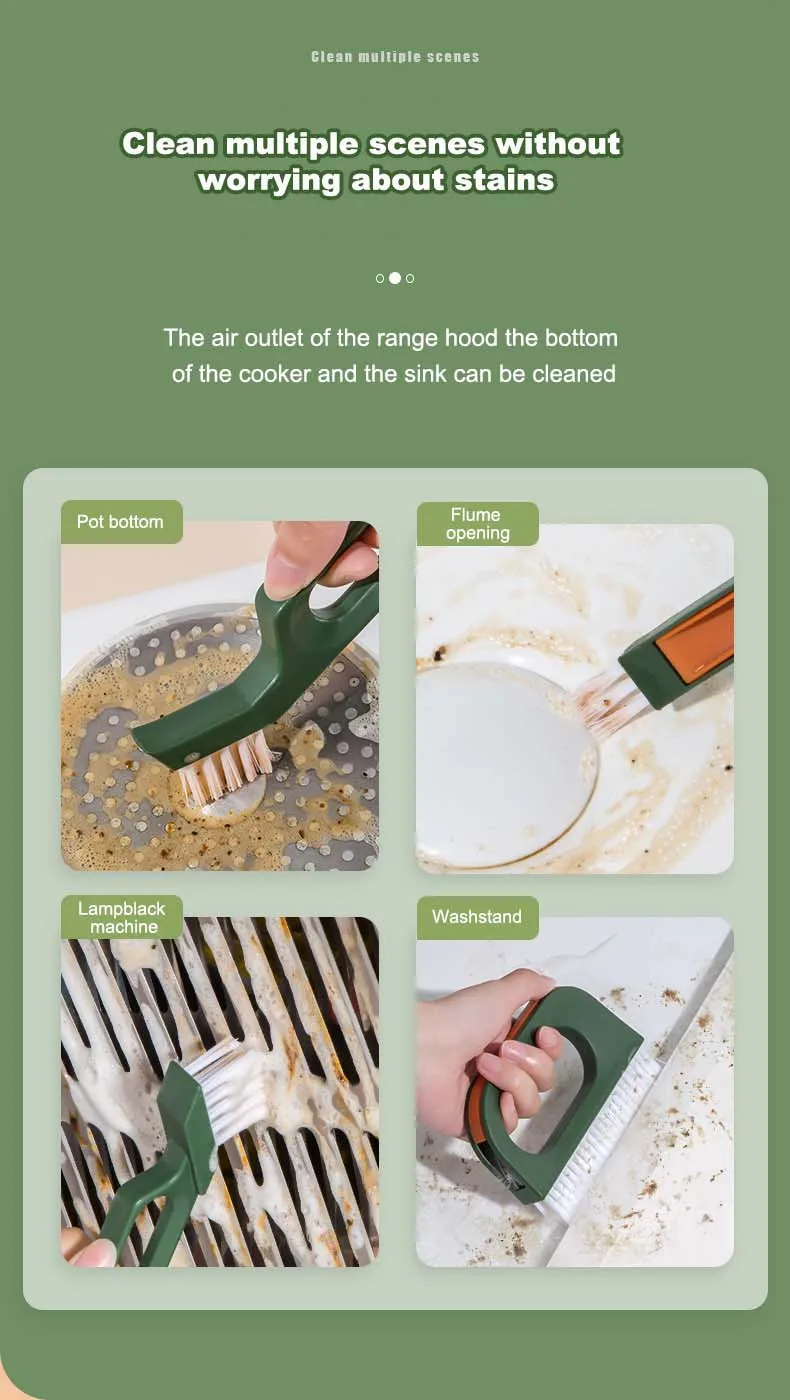 Clean multiple scenes

Clean multiple scenes without worrying about stains

The air outlet of the range hood the bottom of the cooker and the sink can be cleaned

Pot bottom

Flume opening

Lampblack machine

Washstand