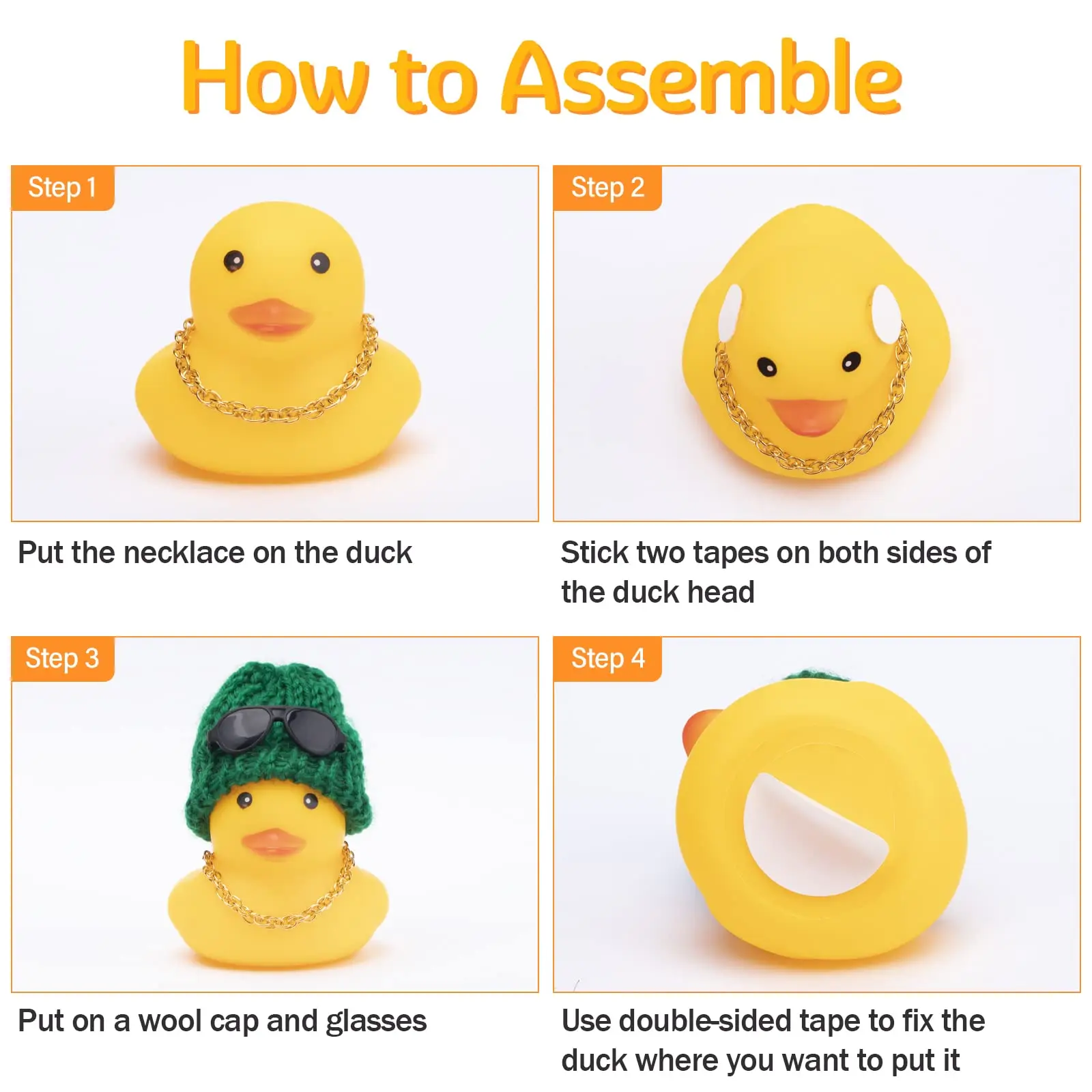 How to Assemble

Step 1

Put the necklace on the duck

Step 2

Stick two tapes on both sides of the duck head

Step 3

Put on a wool cap and glasses

Step 4

Use double-sided tape to fix the duck where you want to put it