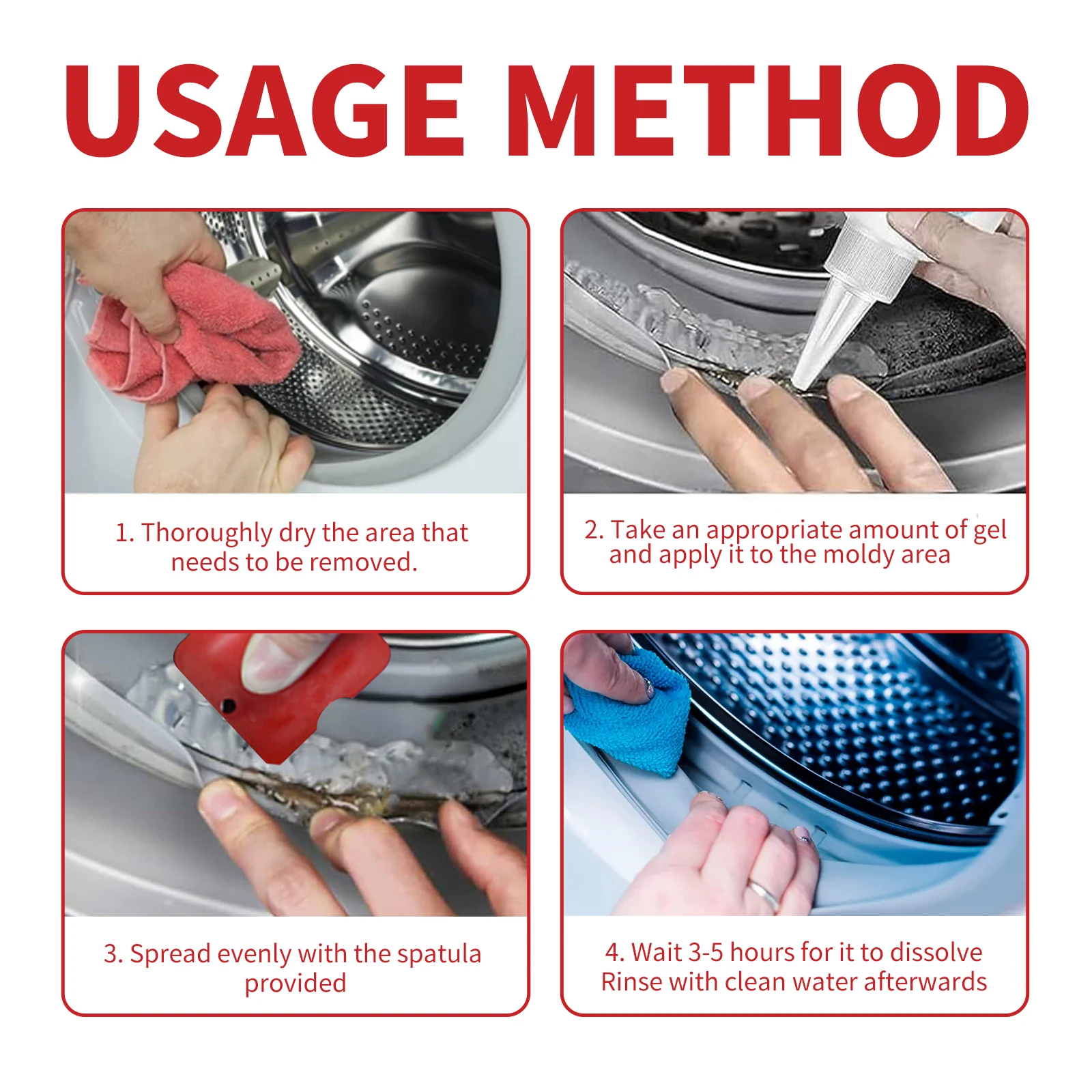 USAGE METHOD

1. Thoroughly dry the area that needs to be removed.

2. Take an appropriate amount of gel and apply it to the moldy area

3. Spread evenly with the spatula provided

4. Wait 3-5 hours for it to dissolve
Rinse with clean water afterwards