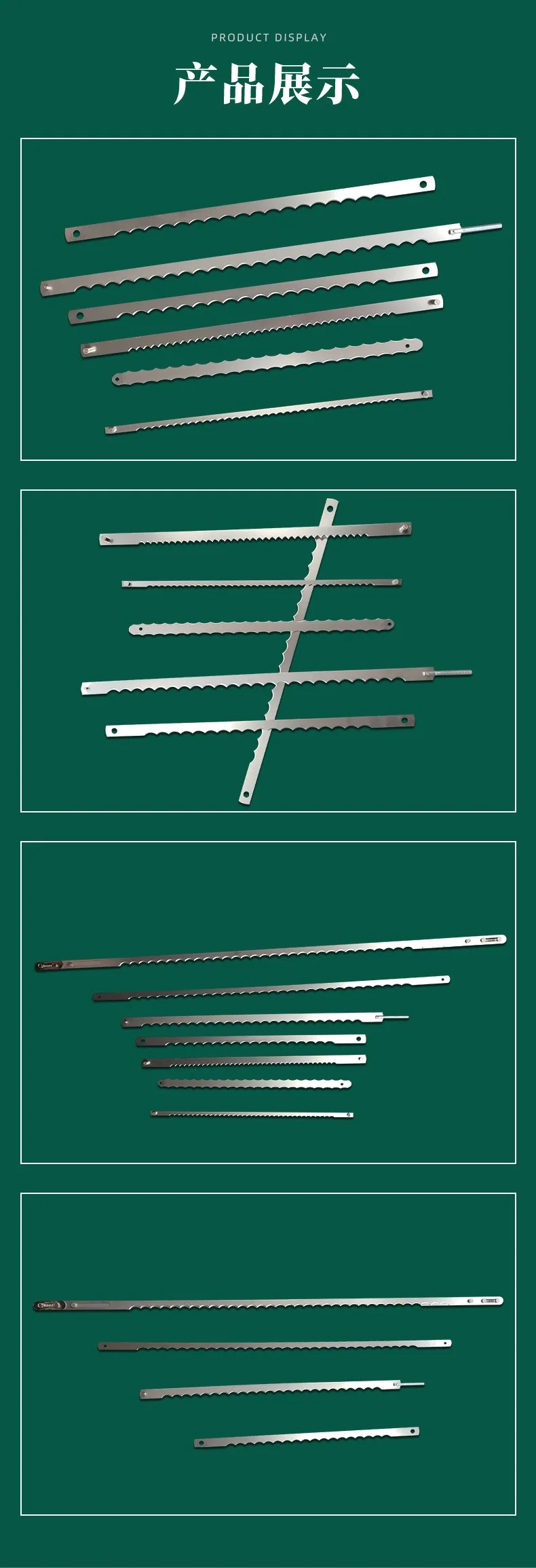 PRODUCT DISPLAY
产品展示