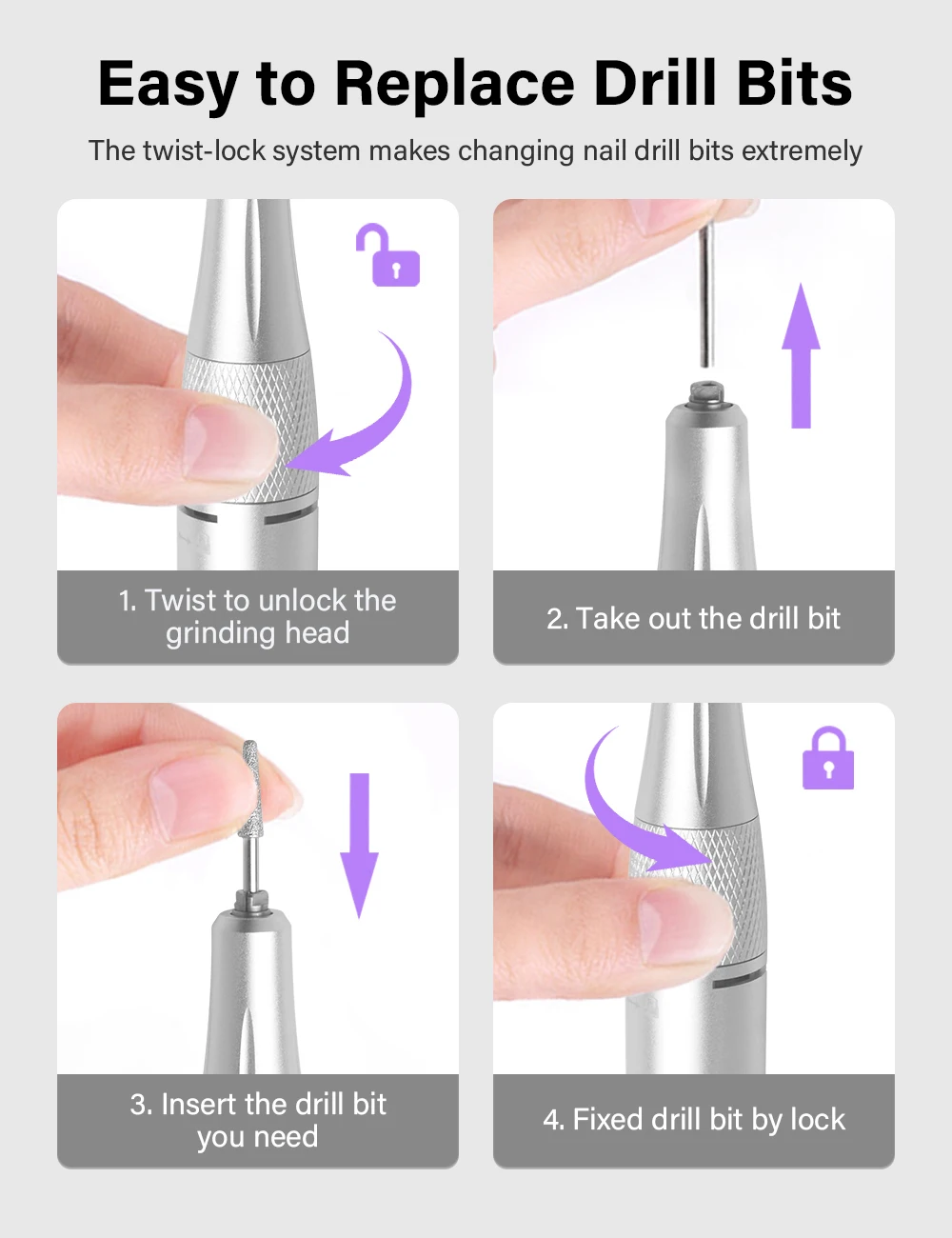 Easy to Replace Drill Bits

The twist-lock system makes changing nail drill bits extremely

1. Twist to unlock the grinding head

2. Take out the drill bit

3. Insert the drill bit you need

4. Fixed drill bit by lock