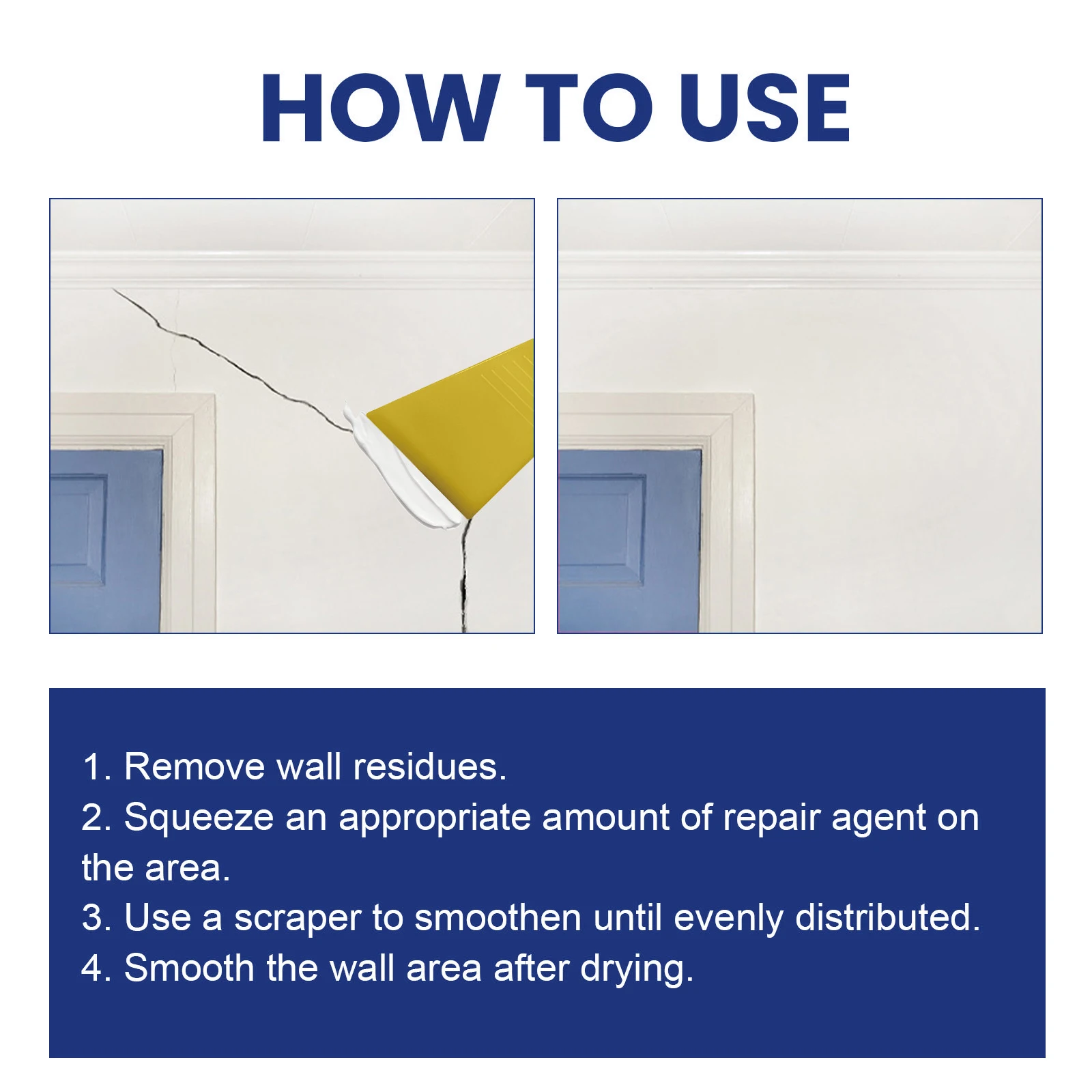 HOW TO USE

1. Remove wall residues.
2. Squeeze an appropriate amount of repair agent on the area.
3. Use a scraper to smoothen until evenly distributed.
4. Smooth the wall area after drying.