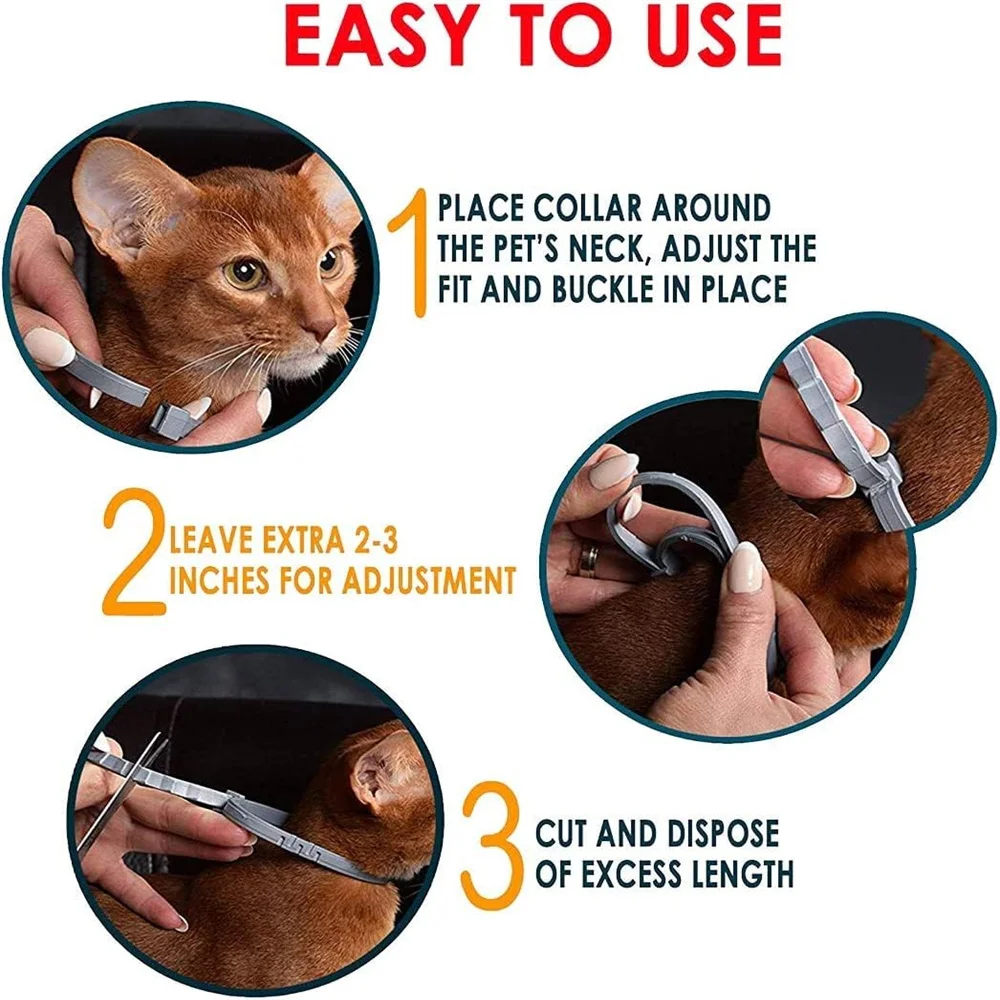 EASY TO USE

1 PLACE COLLAR AROUND THE PET'S NECK, ADJUST THE FIT AND BUCKLE IN PLACE

2 LEAVE EXTRA 2-3 INCHES FOR ADJUSTMENT

3 CUT AND DISPOSE OF EXCESS LENGTH