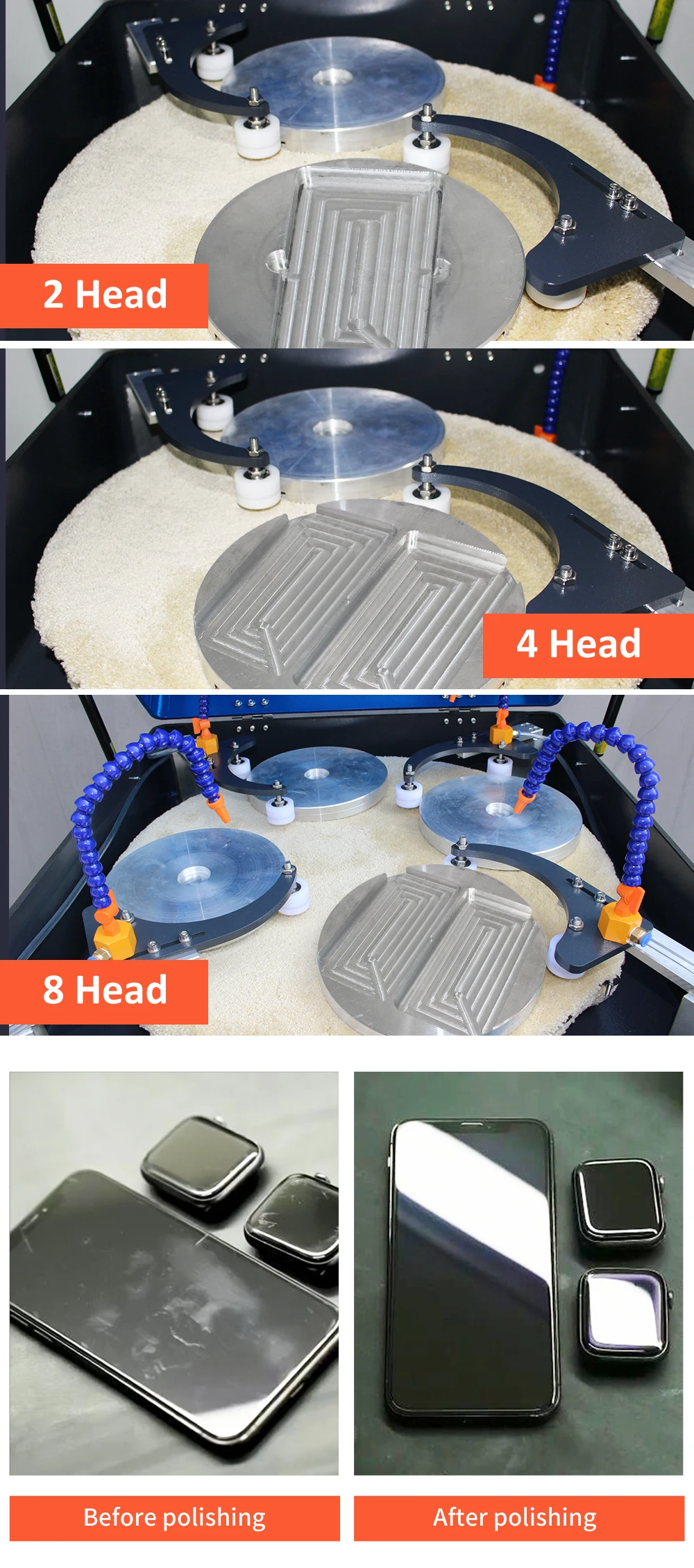 2 Head

4 Head

8 Head

Before polishing

After polishing