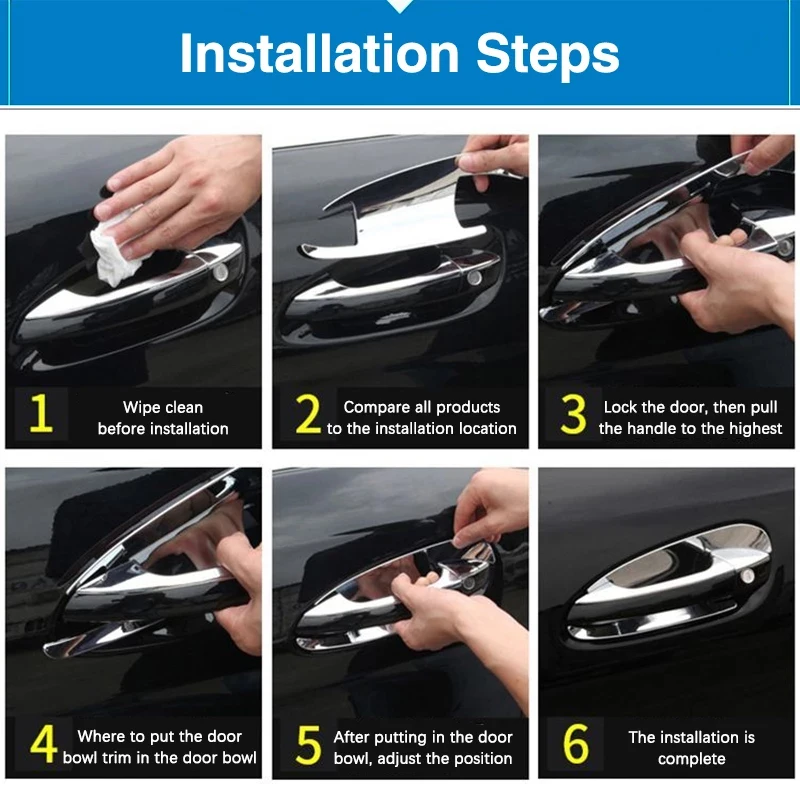 Installation Steps

1 Wipe clean before installation

2 Compare all products to the installation location

3 Lock the door, then pull the handle to the highest

4 Where to put the door bowl trim in the door bowl

5 After putting in the door bowl, adjust the position

6 The installation is complete