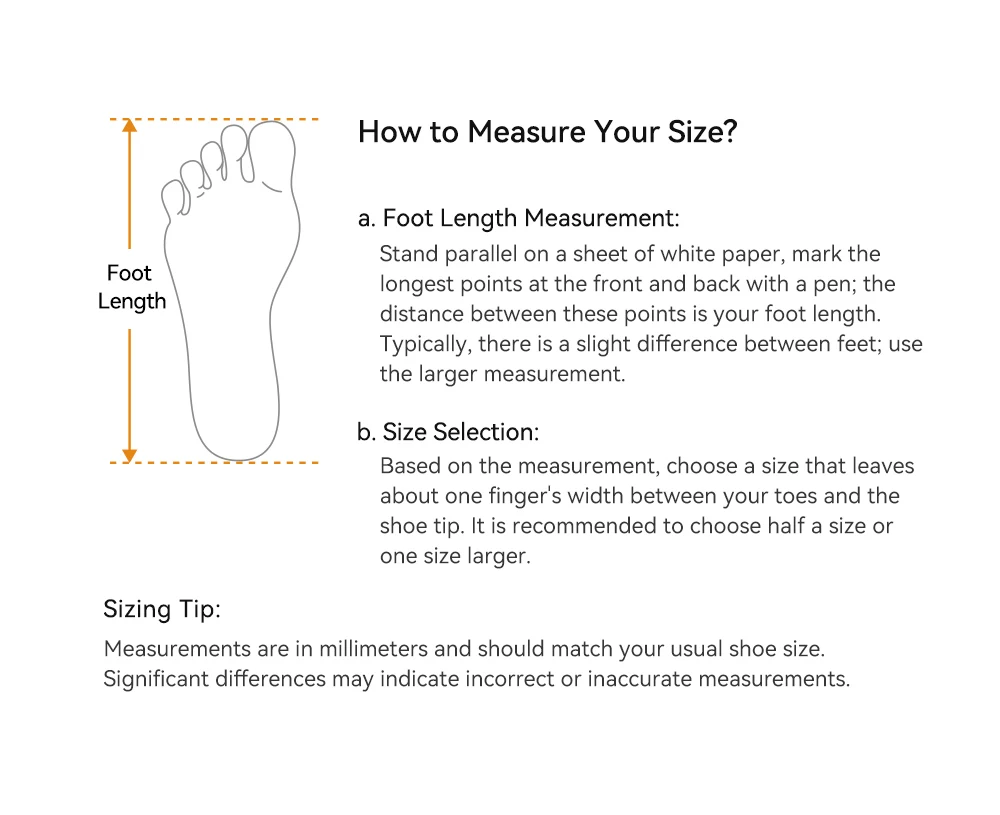 Foot Length

How to Measure Your Size?

a. Foot Length Measurement:

Stand parallel on a sheet of white paper, mark the longest points at the front and back with a pen; the distance between these points is your foot length. Typically, there is a slight difference between feet; use the larger measurement.

b. Size Selection:

Based on the measurement, choose a size that leaves about one finger's width between your toes and the shoe tip. It is recommended to choose half a size or one size larger.

Sizing Tip:

Measurements are in millimeters and should match your usual shoe size. Significant differences may indicate incorrect or inaccurate measurements.