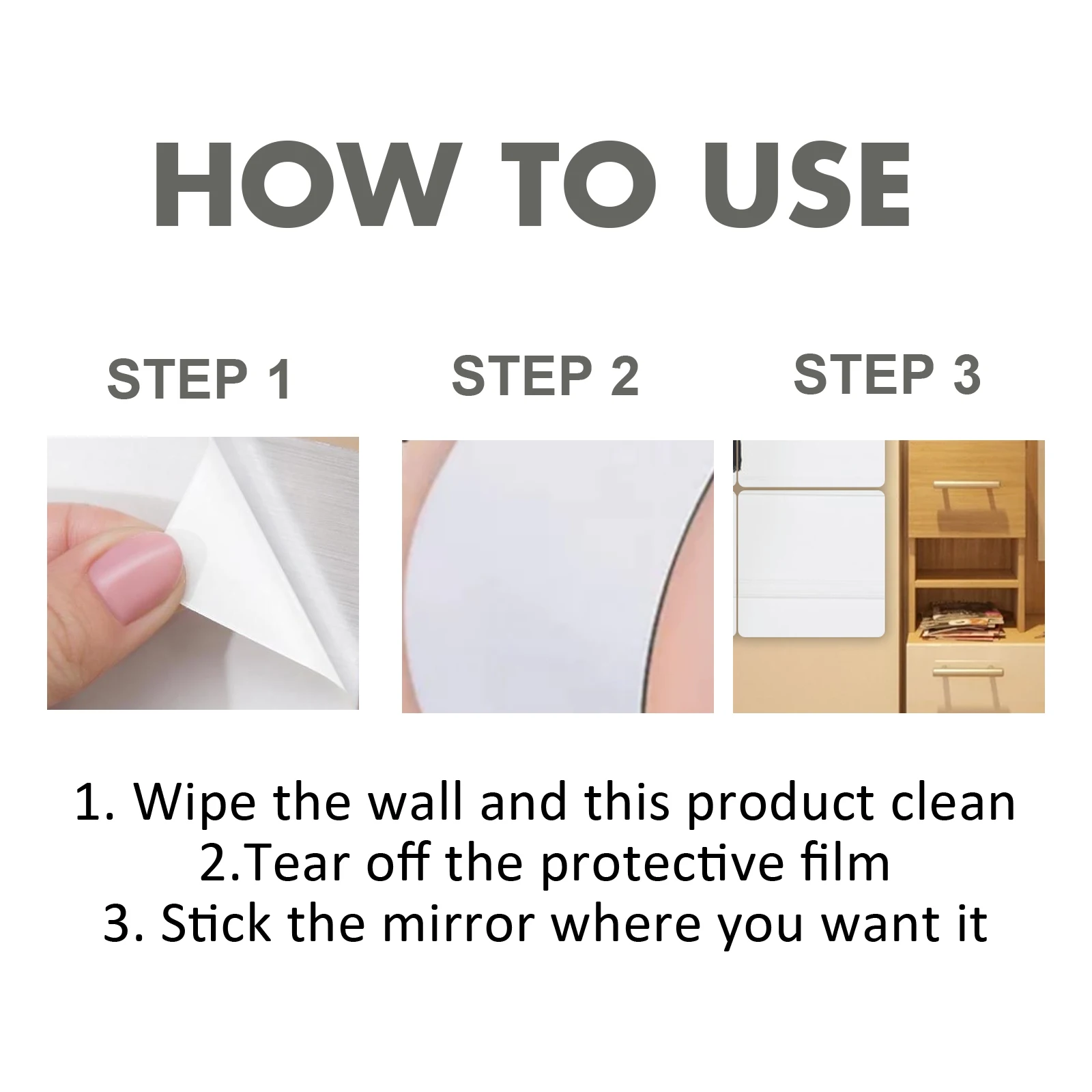 HOW TO USE

STEP 1

STEP 2

STEP 3

1. Wipe the wall and this product clean
2.Tear off the protective film
3. Stick the mirror where you want it