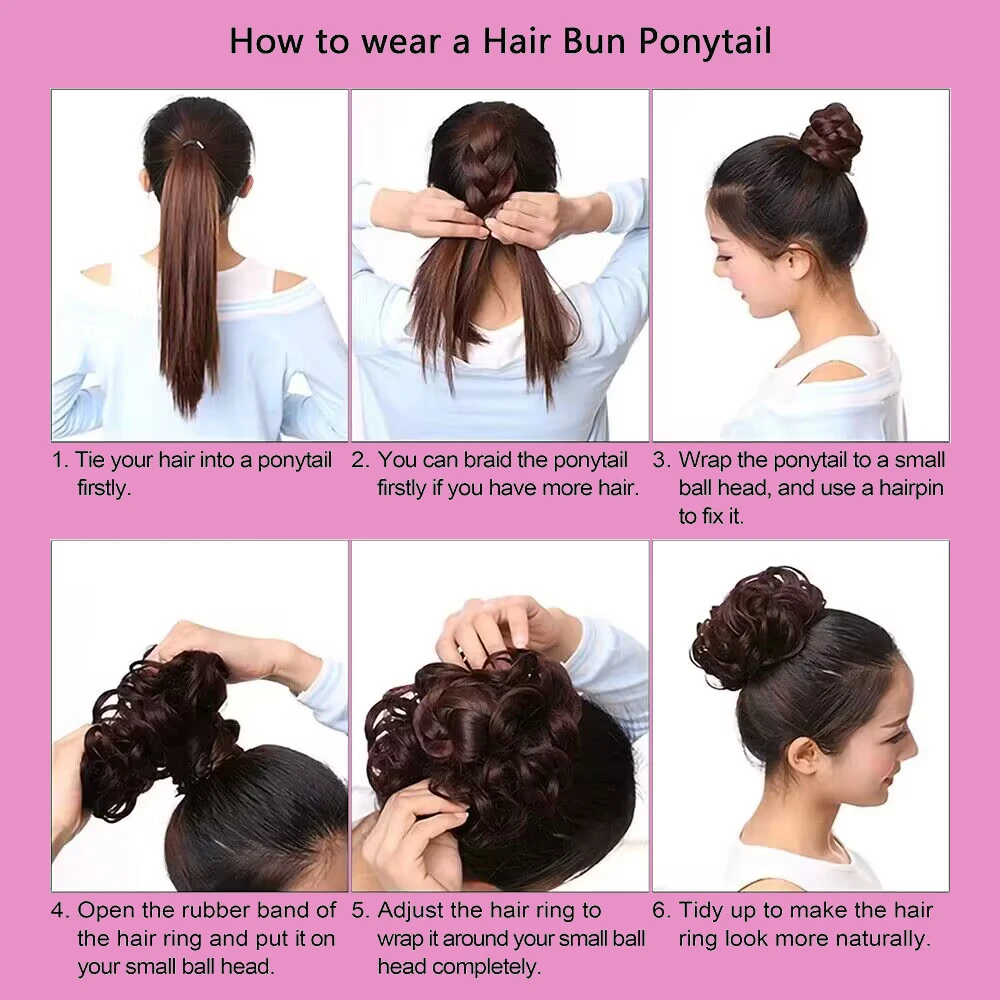 How to wear a Hair Bun Ponytail

1. Tie your hair into a ponytail firstly.

2. You can braid the ponytail firstly if you have more hair.

3. Wrap the ponytail to a small ball head, and use a hairpin to fix it.

4. Open the rubber band of the hair ring and put it on your small ball head.

5. Adjust the hair ring to wrap it around your small ball head completely.

6. Tidy up to make the hair ring look more naturally.