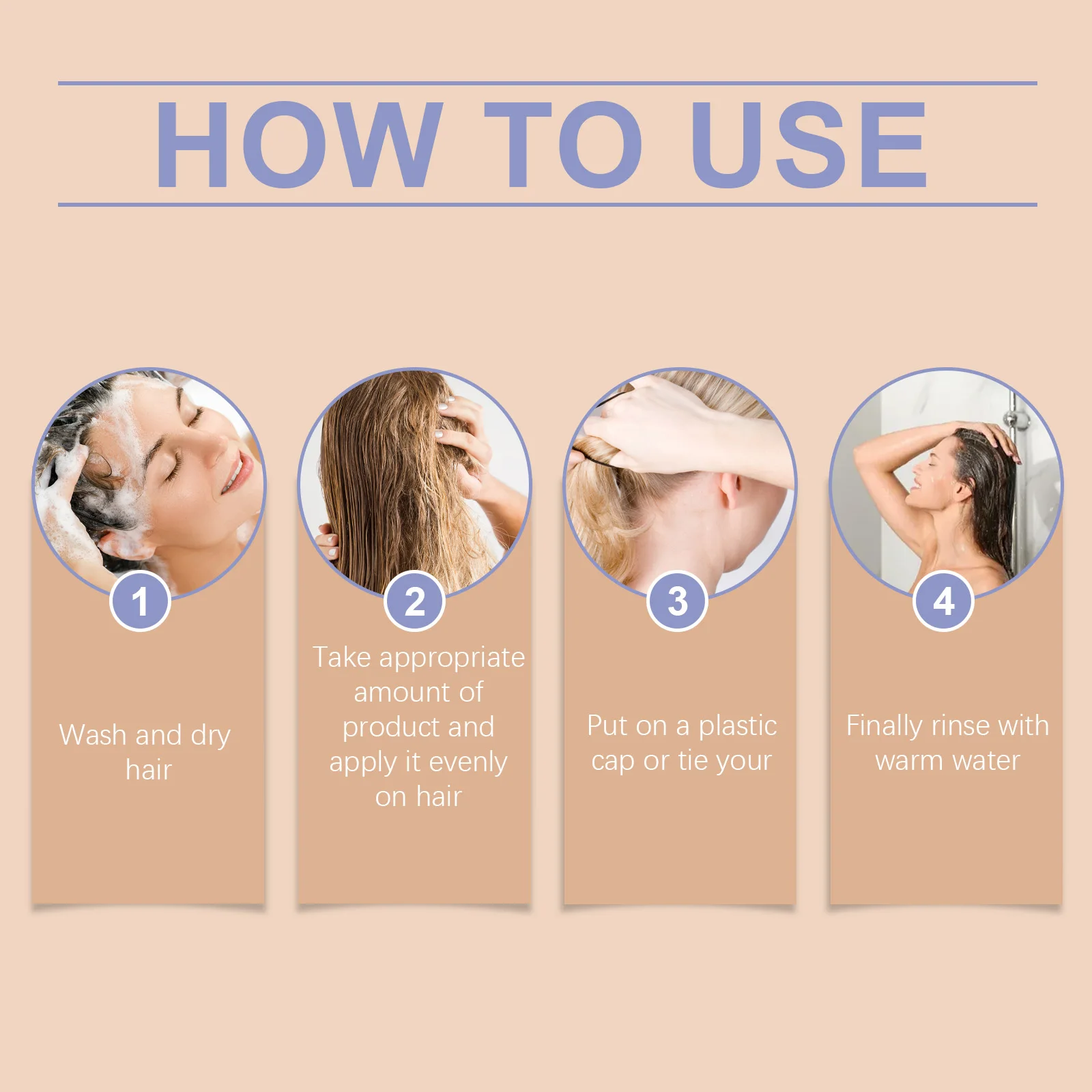 HOW TO USE

1

Wash and dry hair

2

Take appropriate amount of product and apply it evenly on hair

3

Put on a plastic cap or tie your

4

Finally rinse with warm water