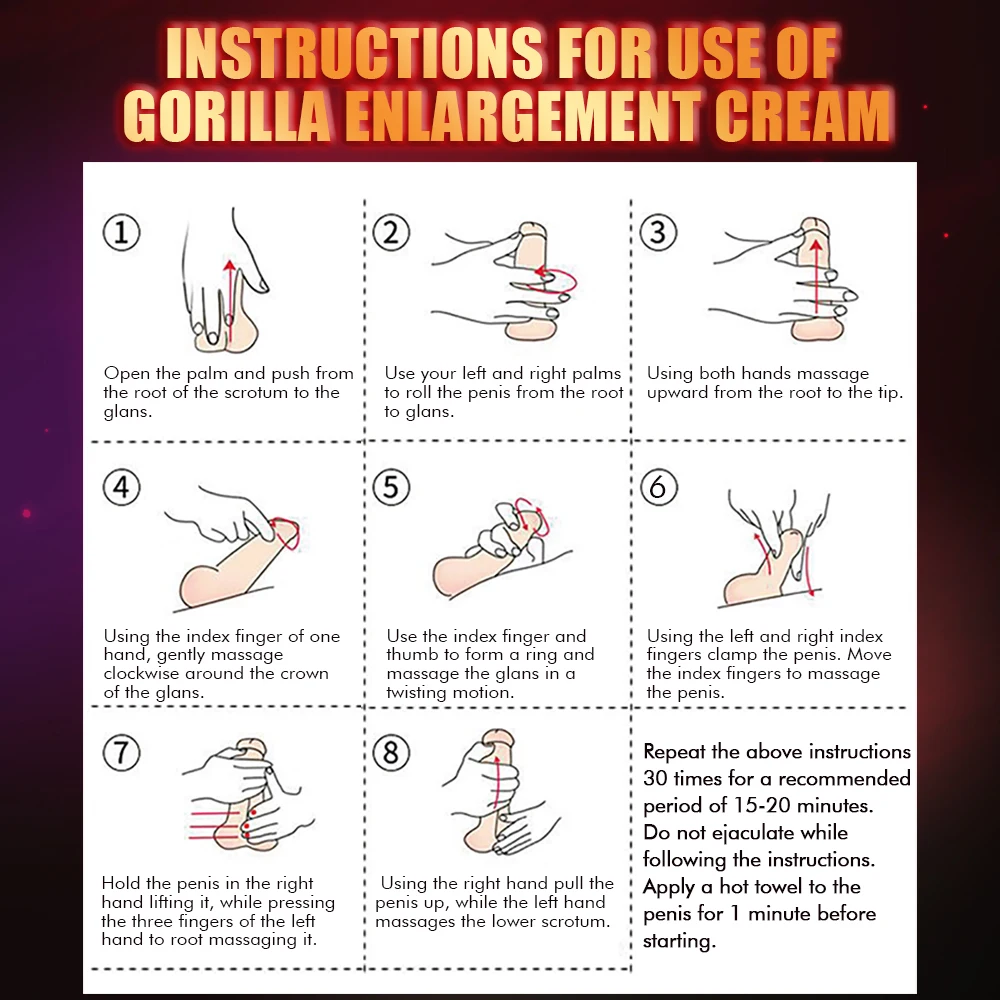 INSTRUCTIONS FOR USE OF GORILLA ENLARGEMENT CREAM

①

Open the palm and push from the root of the scrotum to the glans.

②

Use your left and right palms to roll the penis from the root to glans.

③

Using both hands massage upward from the root to the tip.

④

Using the index finger of one hand, gently massage clockwise around the crown of the glans.

⑤

Use the index finger and thumb to form a ring and massage the glans in a twisting motion.

⑥

Using the left and right index fingers clamp the penis. Move the index fingers to massage the penis.

⑦

Hold the penis in the right hand lifting it, while pressing the three fingers of the left hand to root massaging it.

⑧

Using the right hand pull the penis up, while the left hand massages the lower scrotum.

Repeat the above instructions 30 times for a recommended period of 15-20 minutes. Do not ejaculate while following the instructions. Apply a hot towel to the penis for 1 minute before starting.