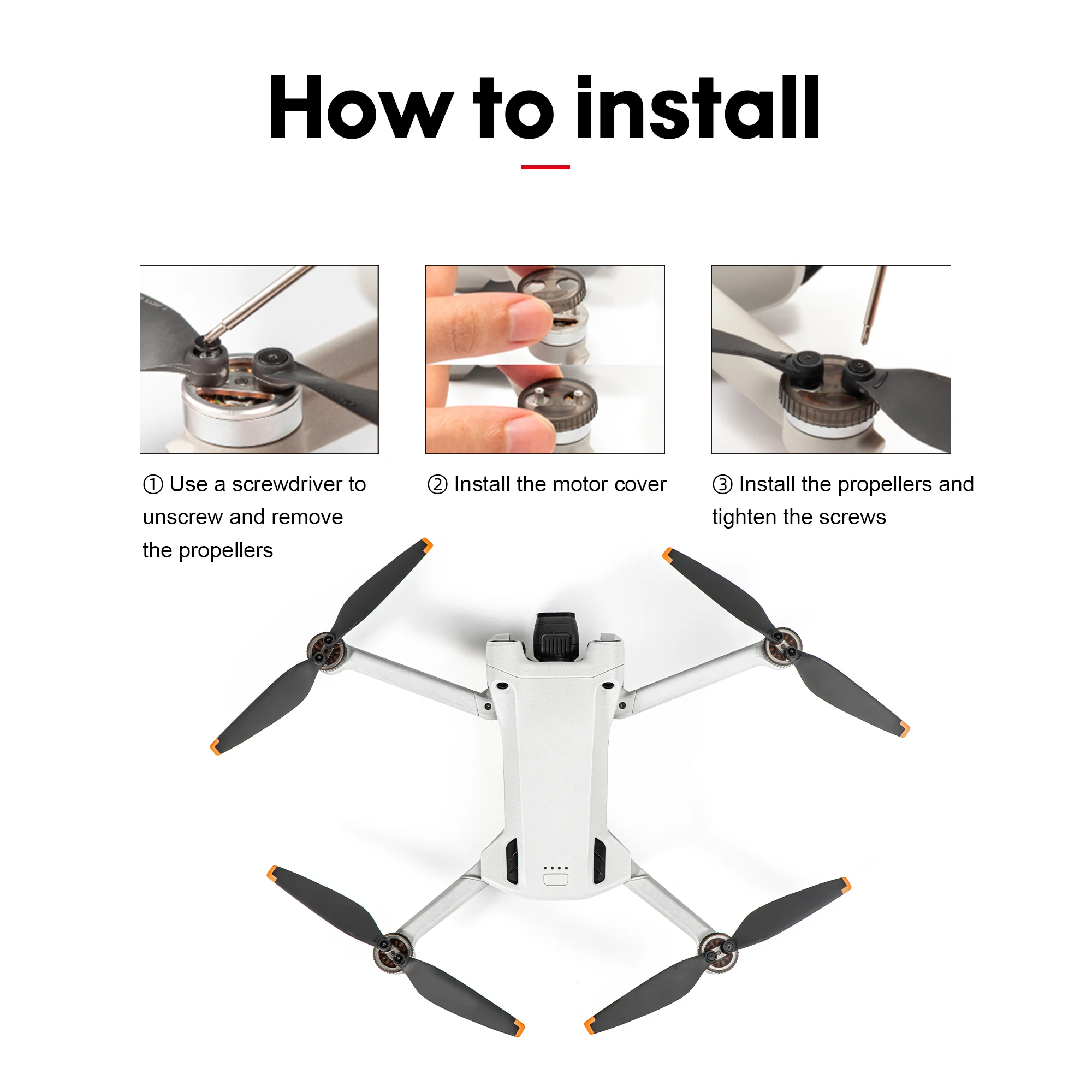 How to install

① Use a screwdriver to unscrew and remove the propellers

② Install the motor cover

③ Install the propellers and tighten the screws