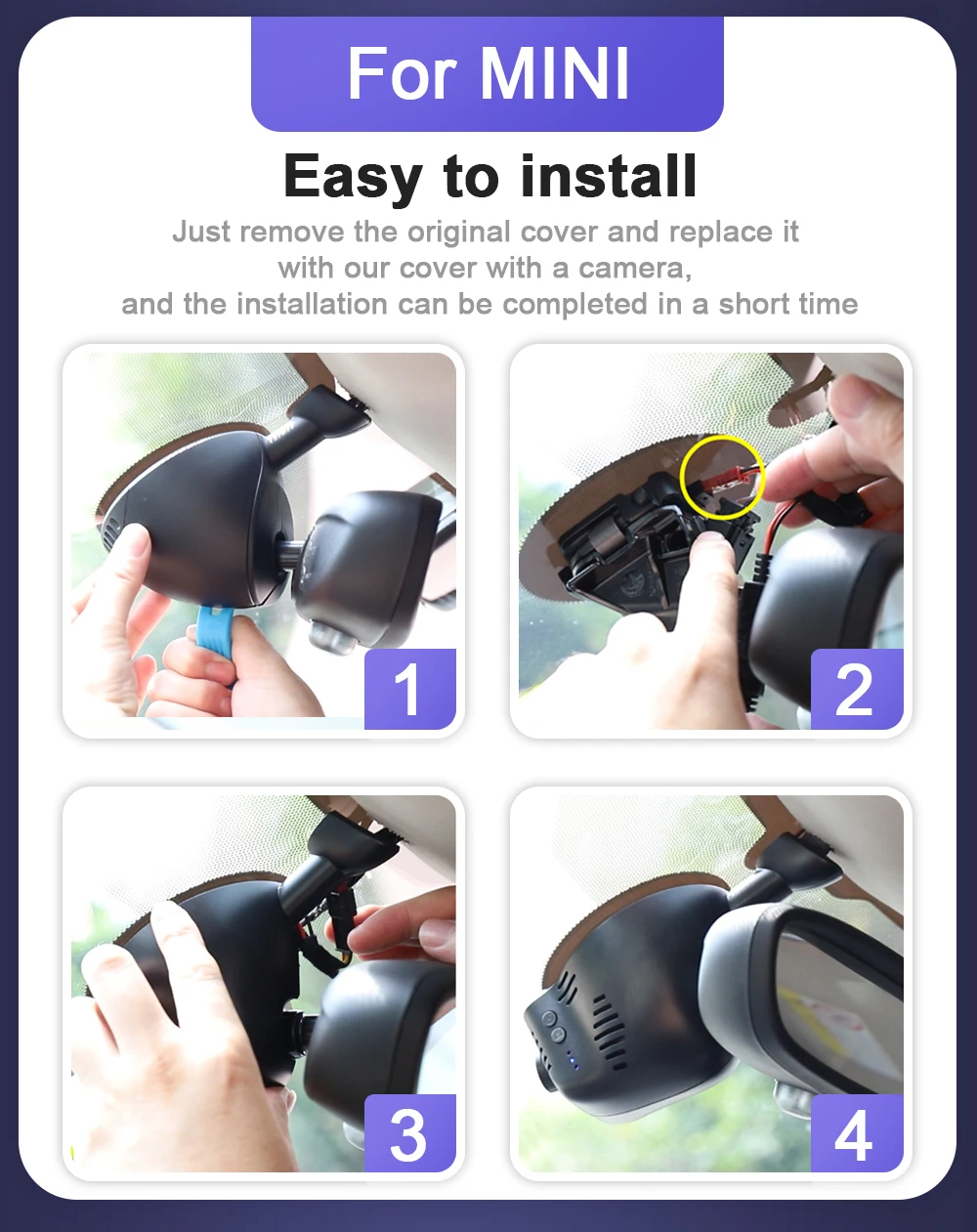 For MINI

Easy to install

Just remove the original cover and replace it with our cover with a camera, and the installation can be completed in a short time

1

2

3

4