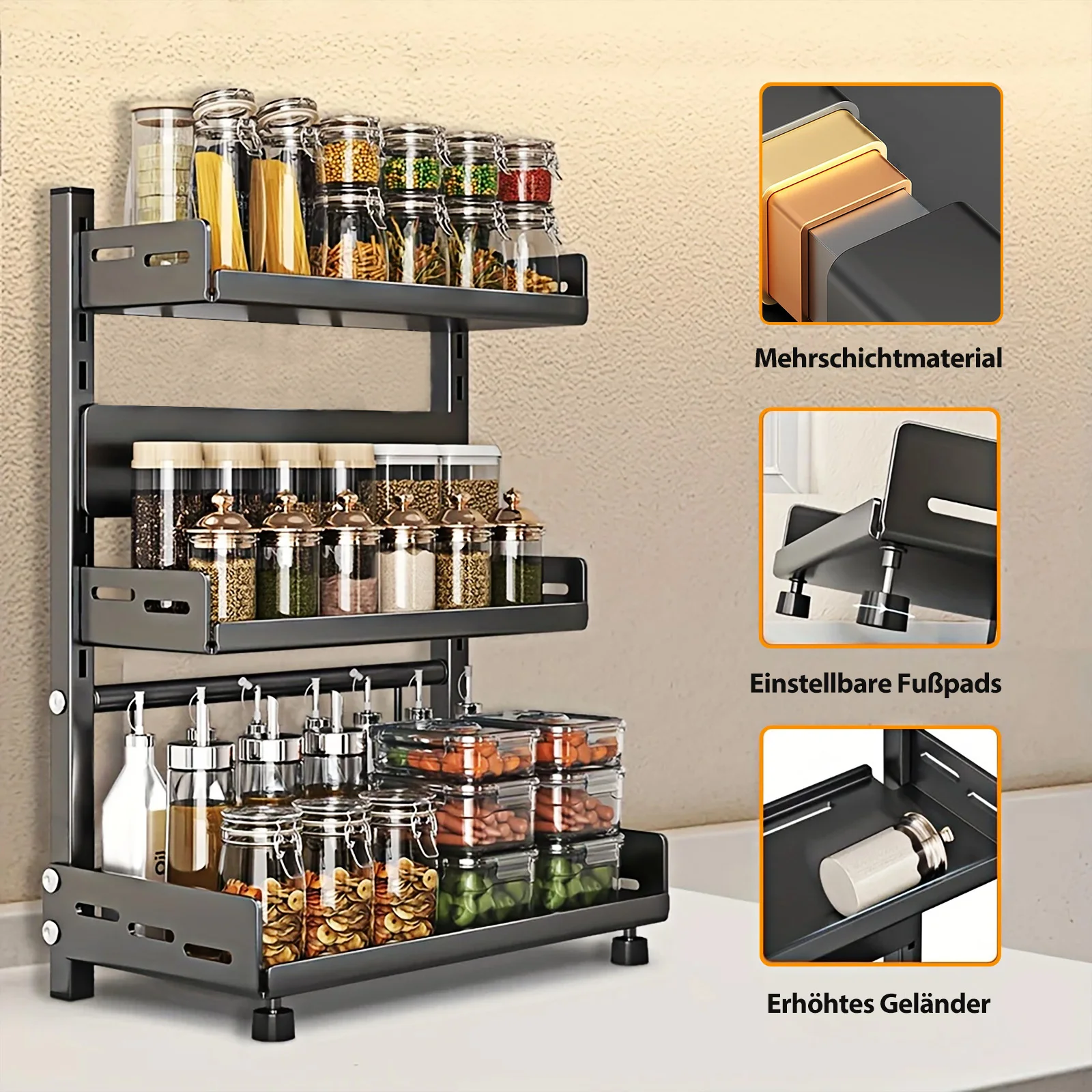 Mehrschichtmaterial

Einstellbare Fußpads

Erhöhtes Geländer

Oil