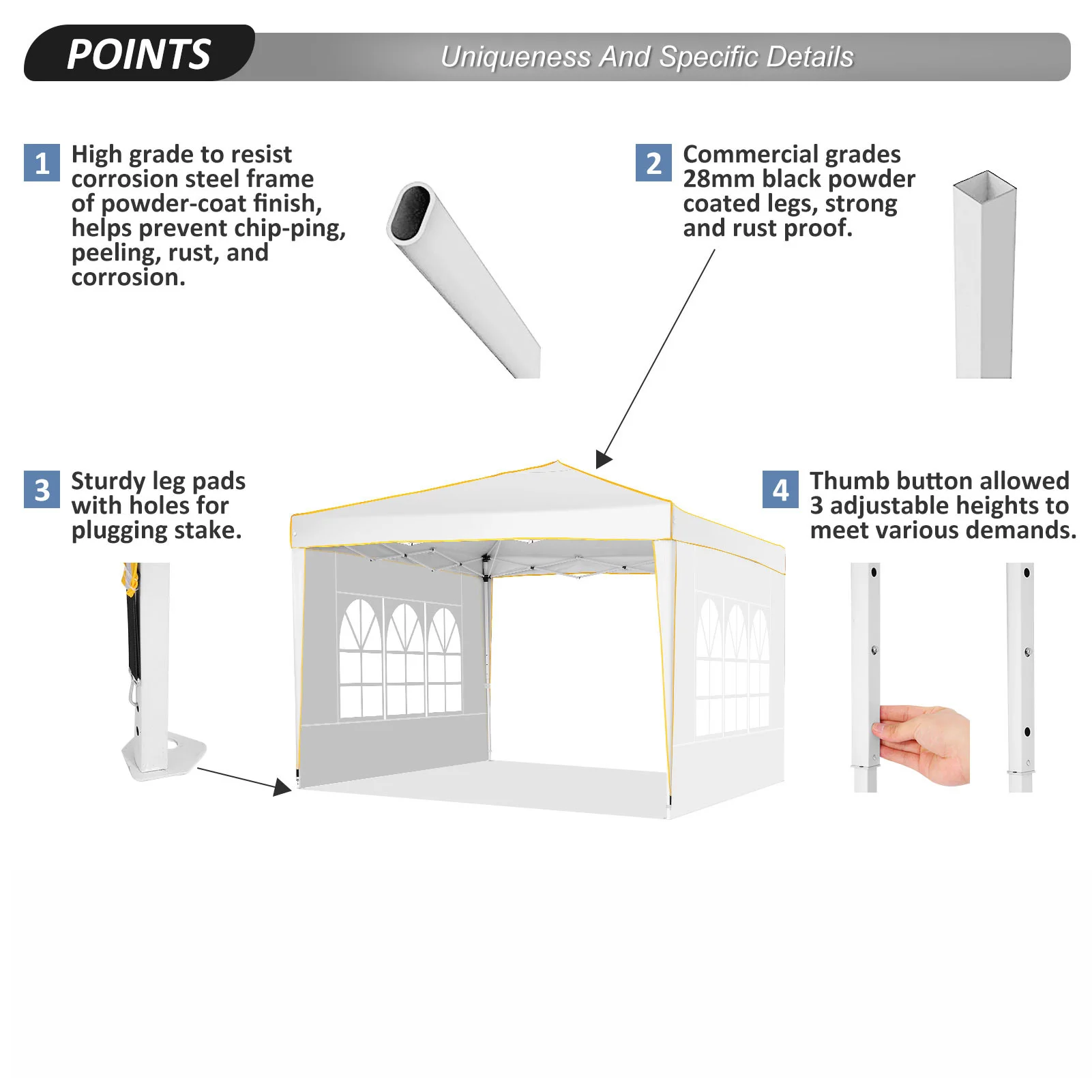 POINTS

Uniqueness And Specific Details

1 High grade to resist corrosion steel frame of powder-coat finish, helps prevent chip-ping, peeling, rust, and corrosion.

2 Commercial grades 28mm black powder coated legs, strong and rust proof.

3 Sturdy leg pads with holes for plugging stake.

4 Thumb button allowed 3 adjustable heights to meet various demands.