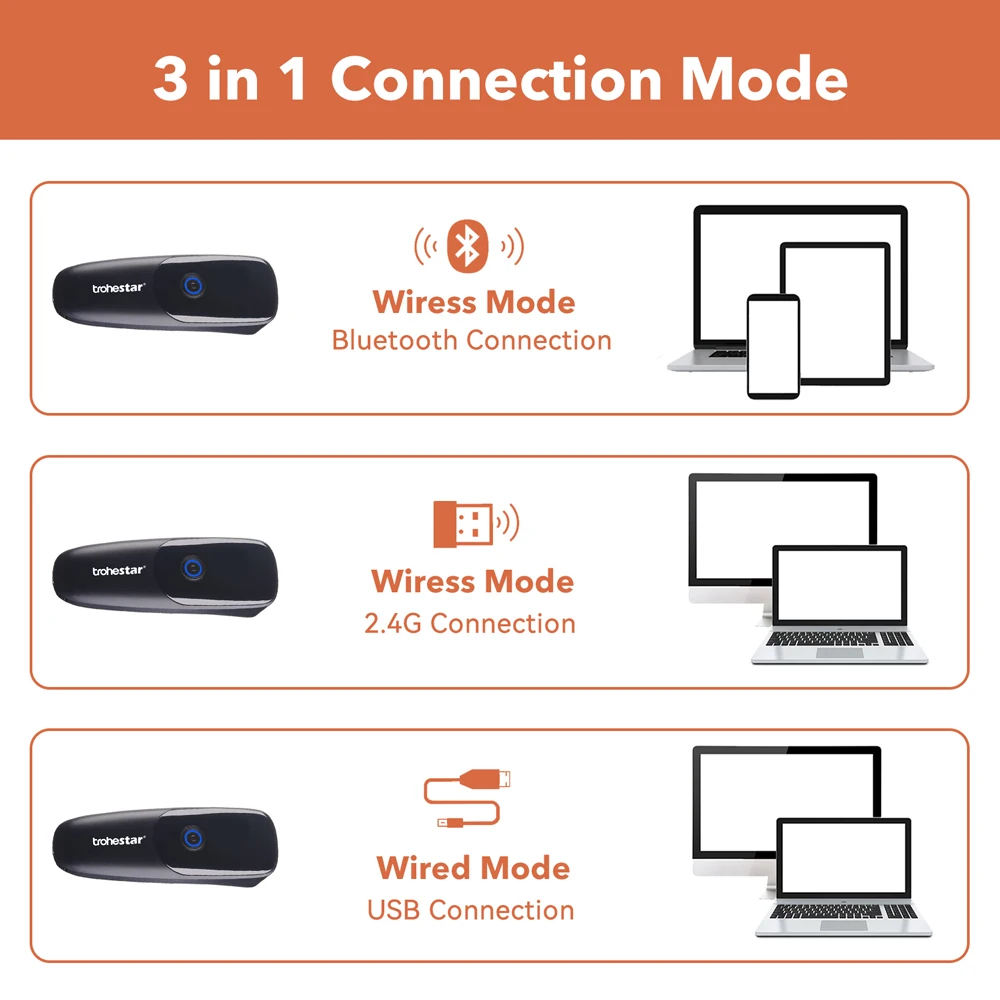 3 in 1 Connection Mode

trohestar

Wiress Mode
Bluetooth Connection

trohestar

Wiress Mode
2.4G Connection

trohestar

Wired Mode
USB Connection