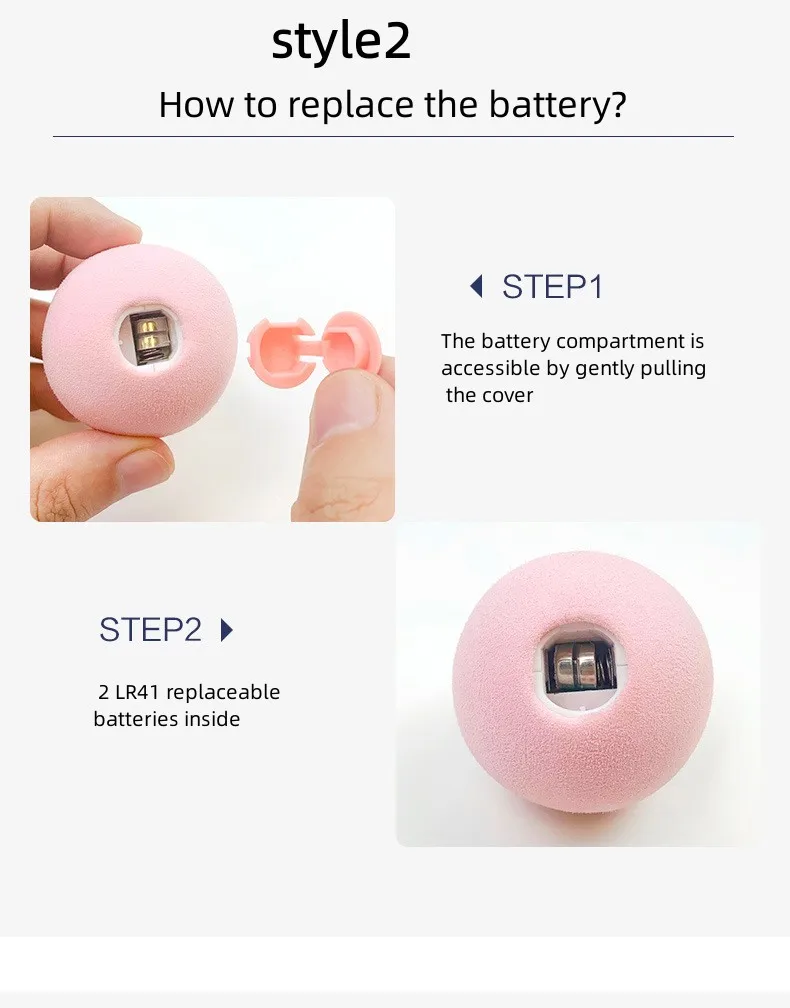 style2

How to replace the battery?

STEP1

The battery compartment is accessible by gently pulling the cover

STEP2

2 LR41 replaceable batteries inside