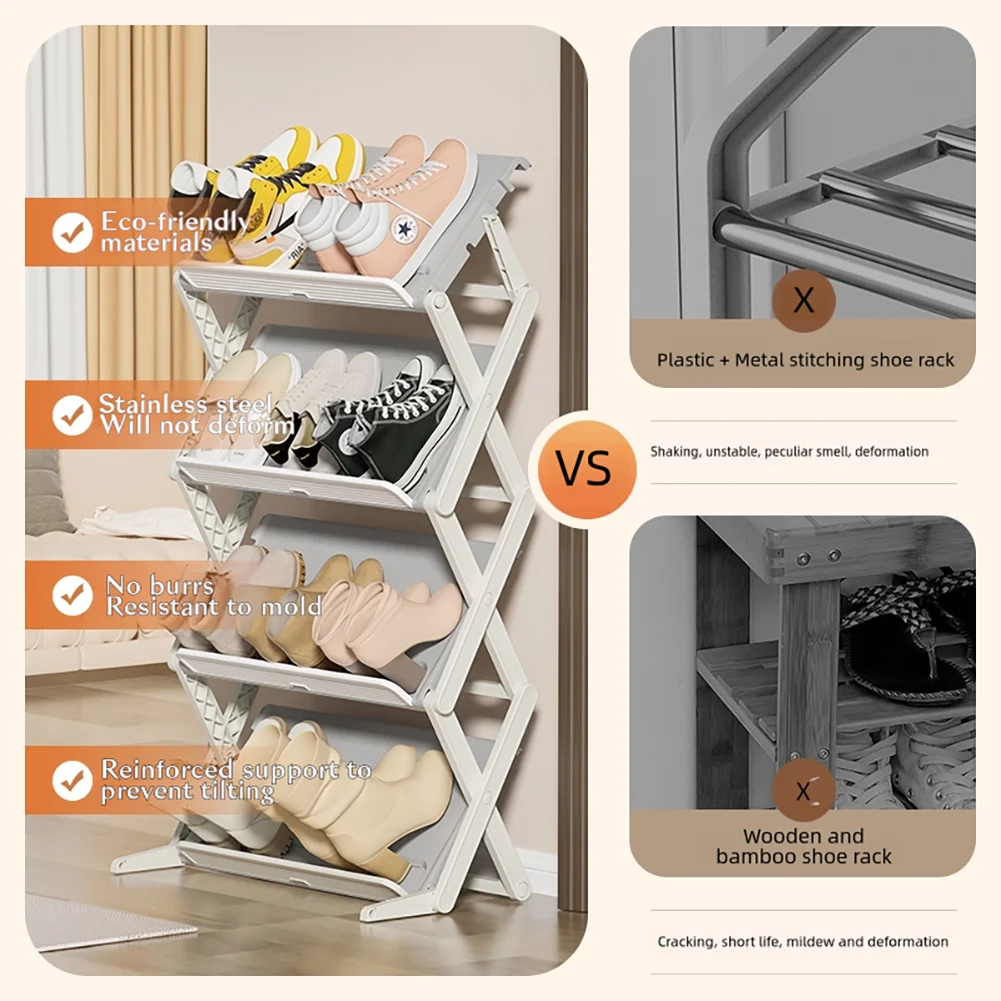 Eco-friendly materials

Stainless steel Will not deform

No burrs Resistant to mold

Reinforced support to prevent tilting

VS

X

Plastic + Metal stitching shoe rack

Shaking, unstable, peculiar smell, deformation

X

Wooden and bamboo shoe rack

Cracking, short life, mildew and deformation