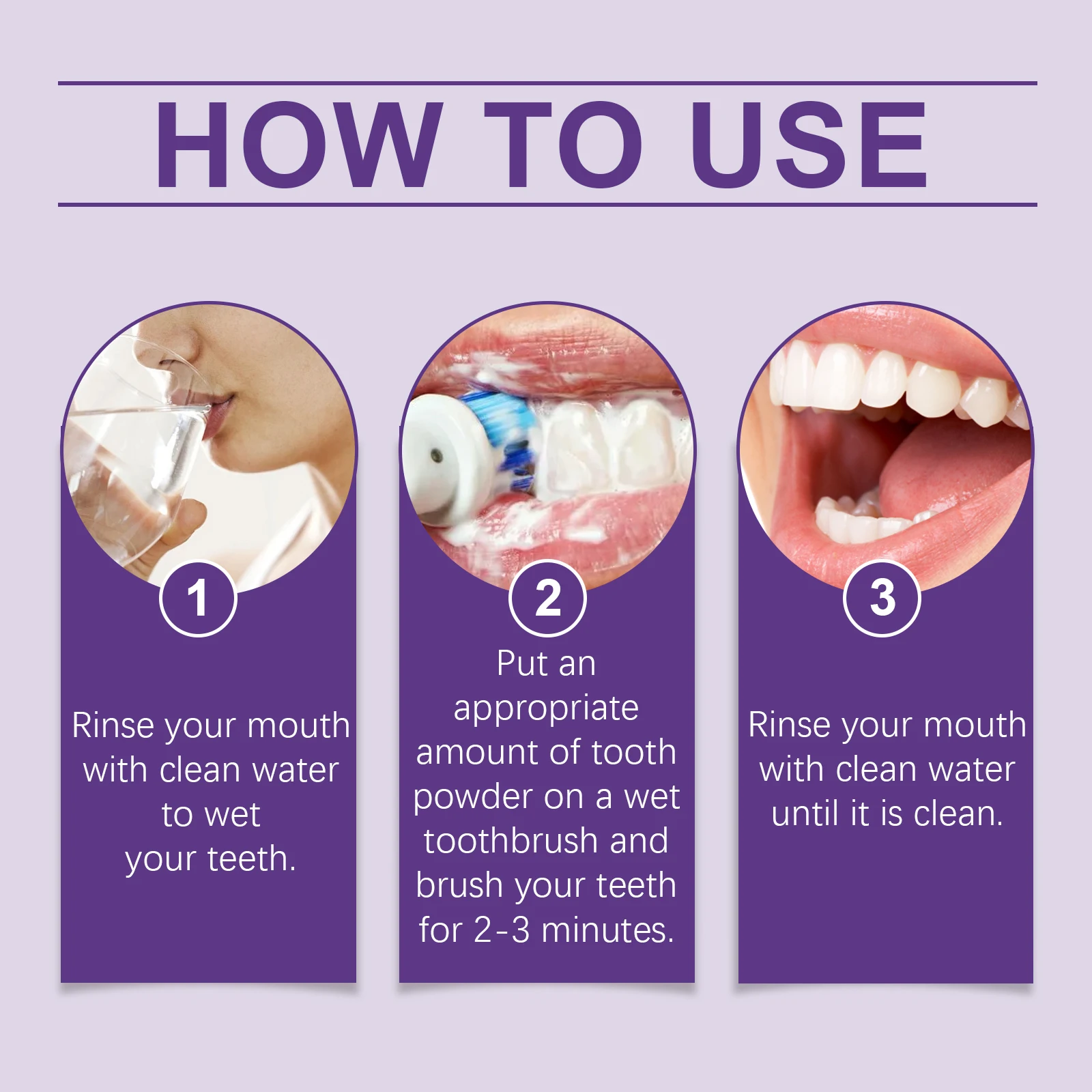 HOW TO USE

1

Rinse your mouth with clean water to wet your teeth.

2

Put an appropriate amount of tooth powder on a wet toothbrush and brush your teeth for 2-3 minutes.

3

Rinse your mouth with clean water until it is clean.