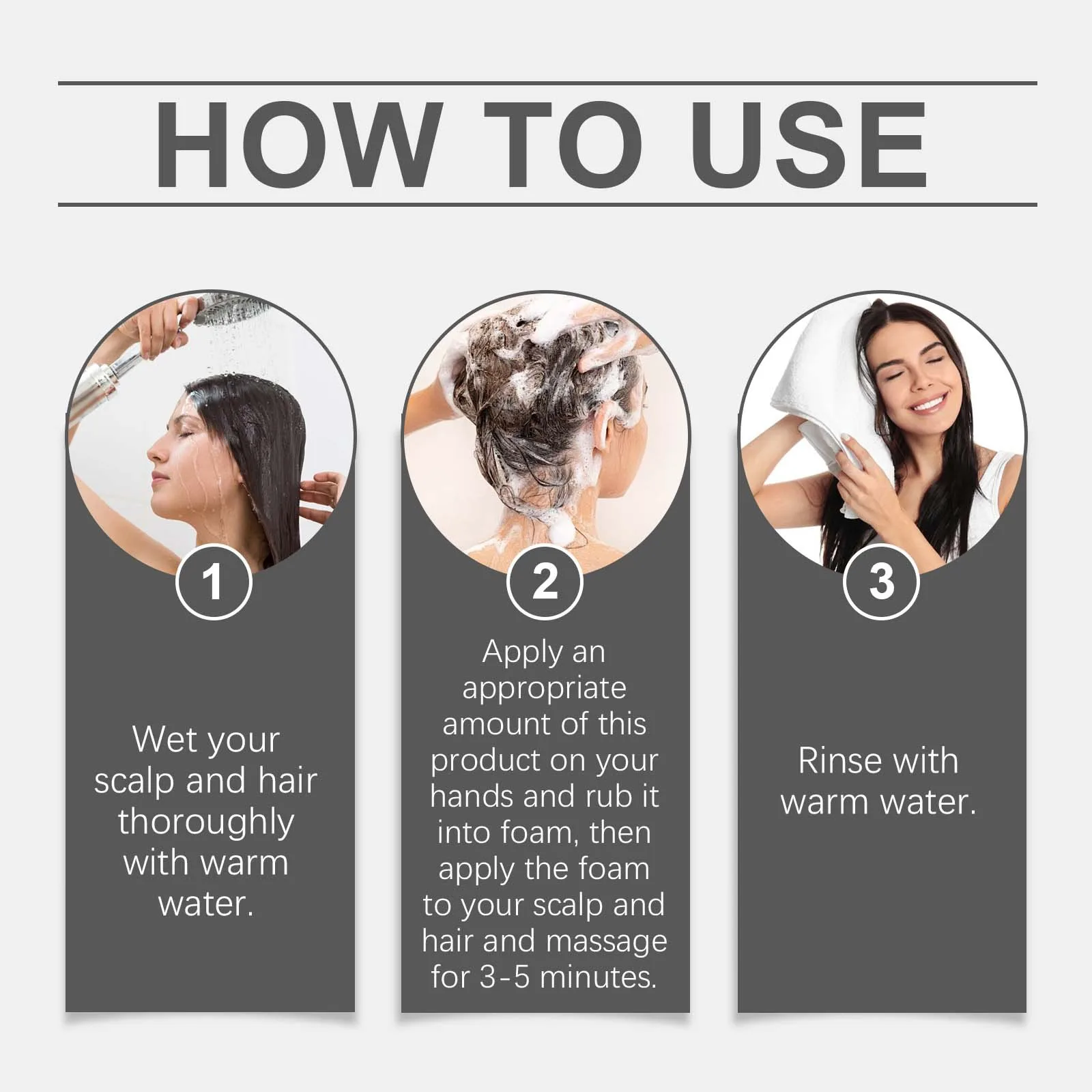 HOW TO USE

1

Wet your scalp and hair thoroughly with warm water.

2

Apply an appropriate amount of this product on your hands and rub it into foam, then apply the foam to your scalp and hair and massage for 3-5 minutes.

3

Rinse with warm water.