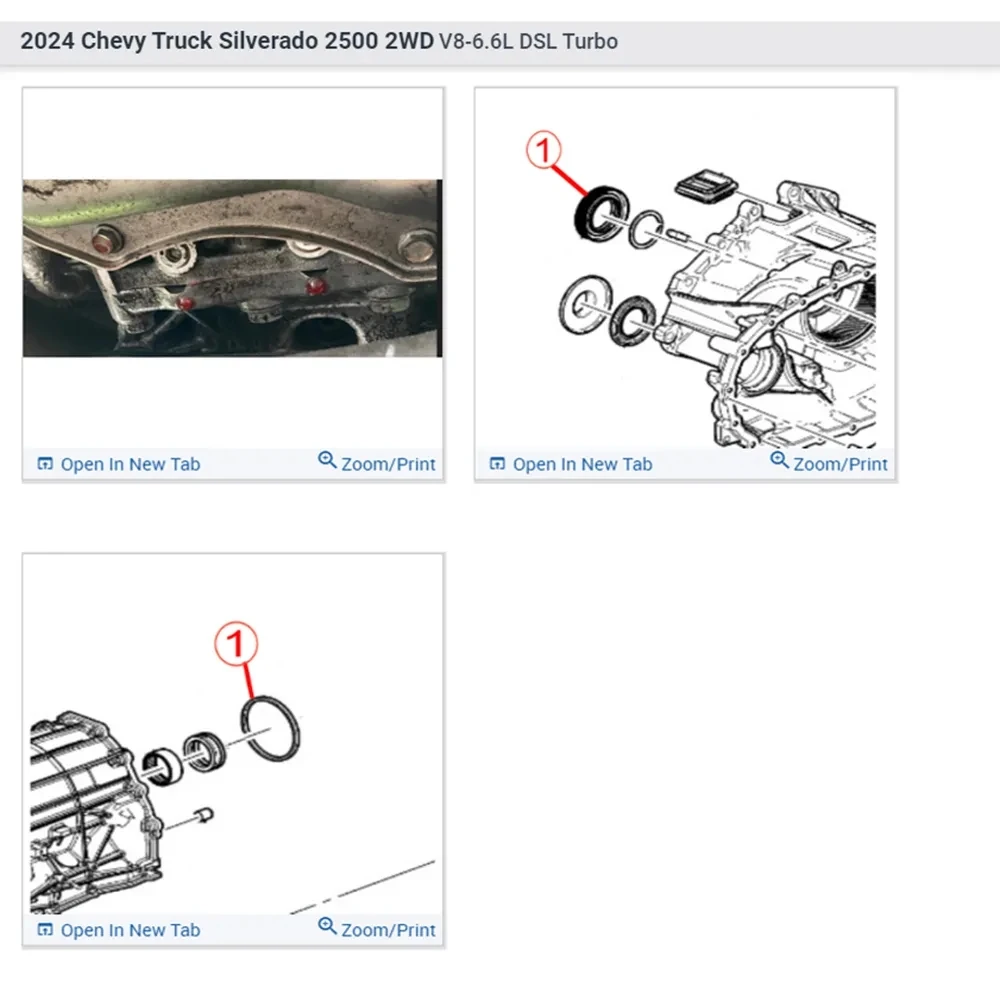 2024 Chevy Truck Silverado 2500 2WD V8-6.6L DSL Turbo

Open In New Tab Zoom/Print

1

Open In New Tab Zoom/Print

1

Open In New Tab Zoom/Print