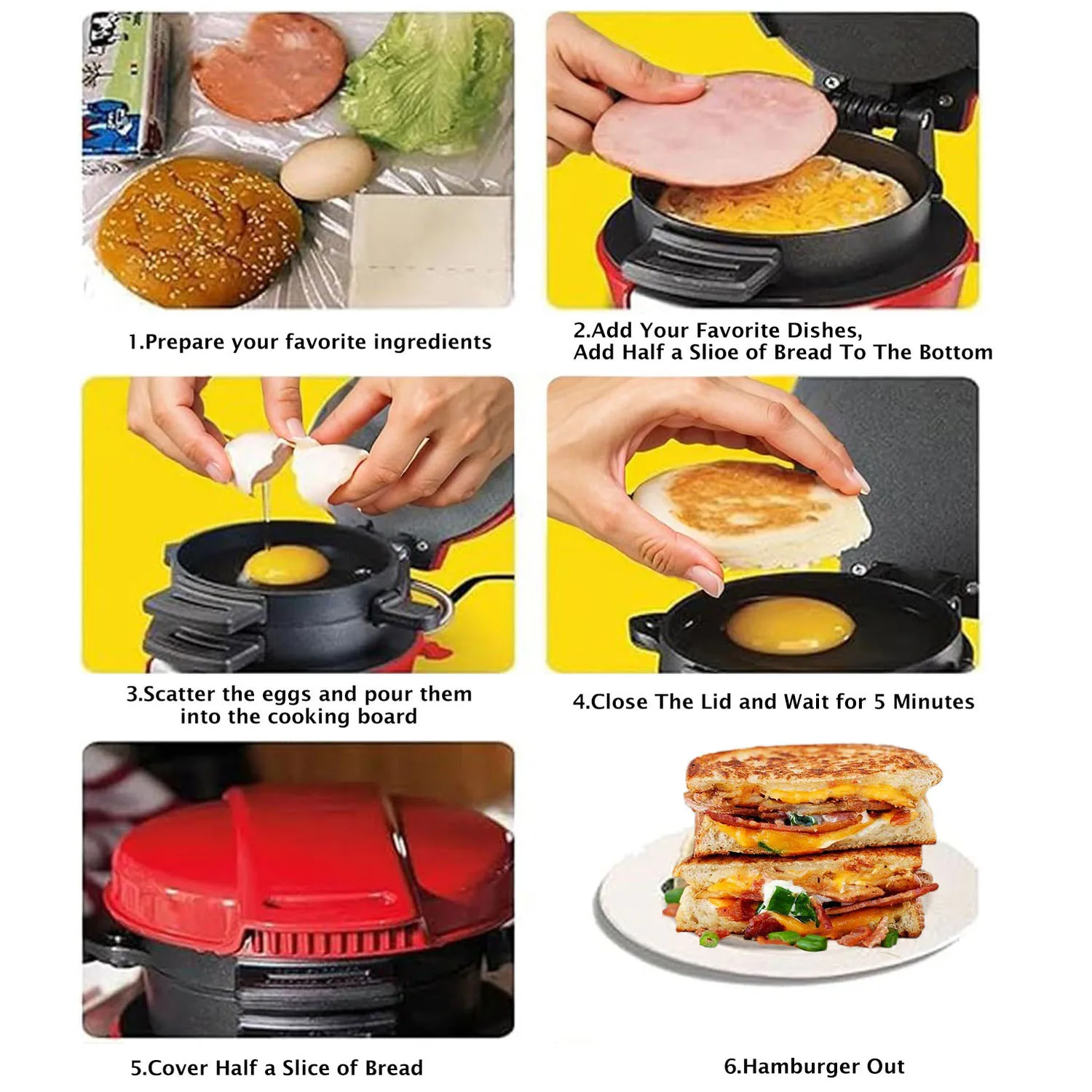 1.Prepare your favorite ingredients

2.Add Your Favorite Dishes,
Add Half a Slioe of Bread To The Bottom

3.Scatter the eggs and pour them into the cooking board

4.Close The Lid and Wait for 5 Minutes

5.Cover Half a Slice of Bread

6.Hamburger Out