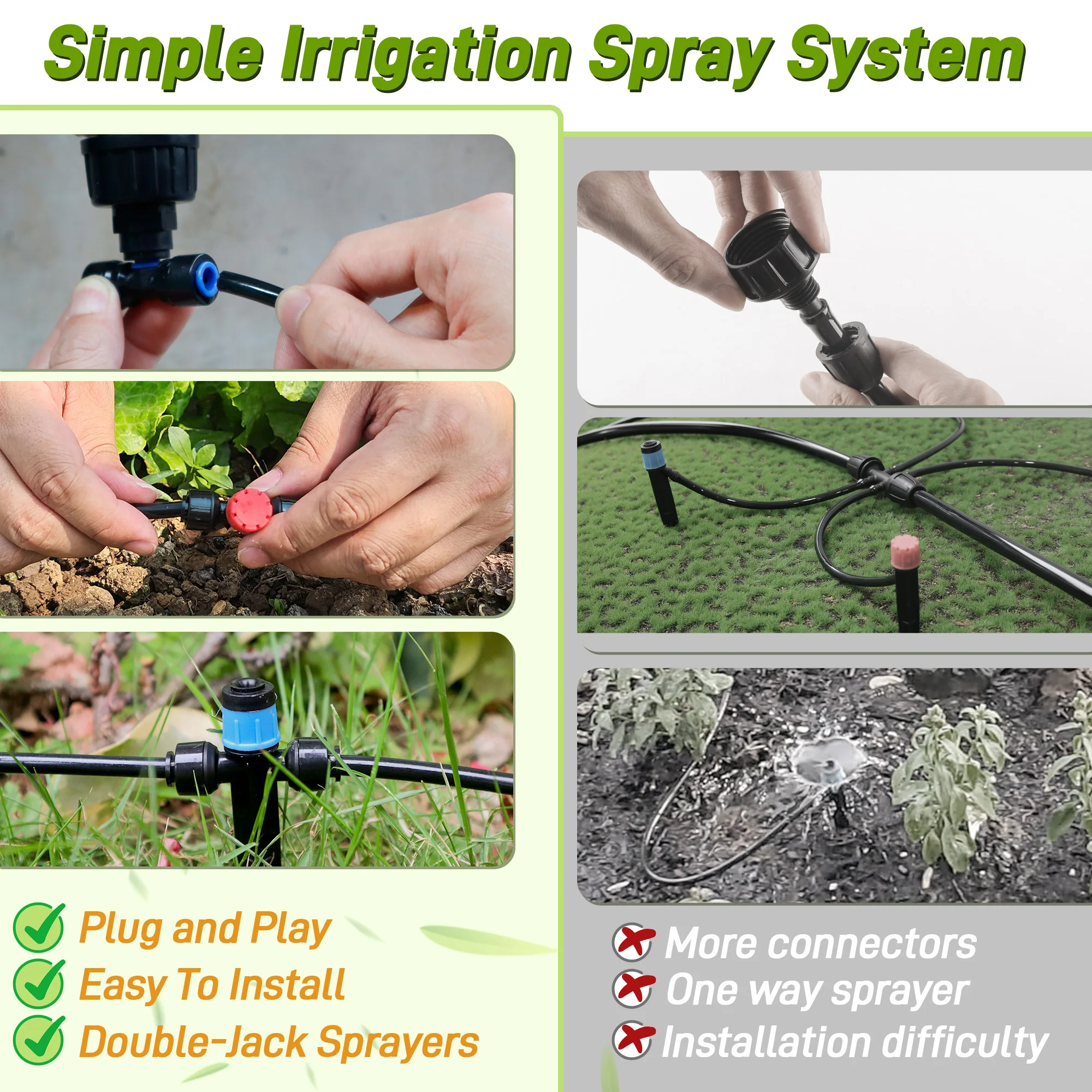 Simple Irrigation Spray System

Plug and Play
Easy To Install
Double-Jack Sprayers

More connectors
One way sprayer
Installation difficulty