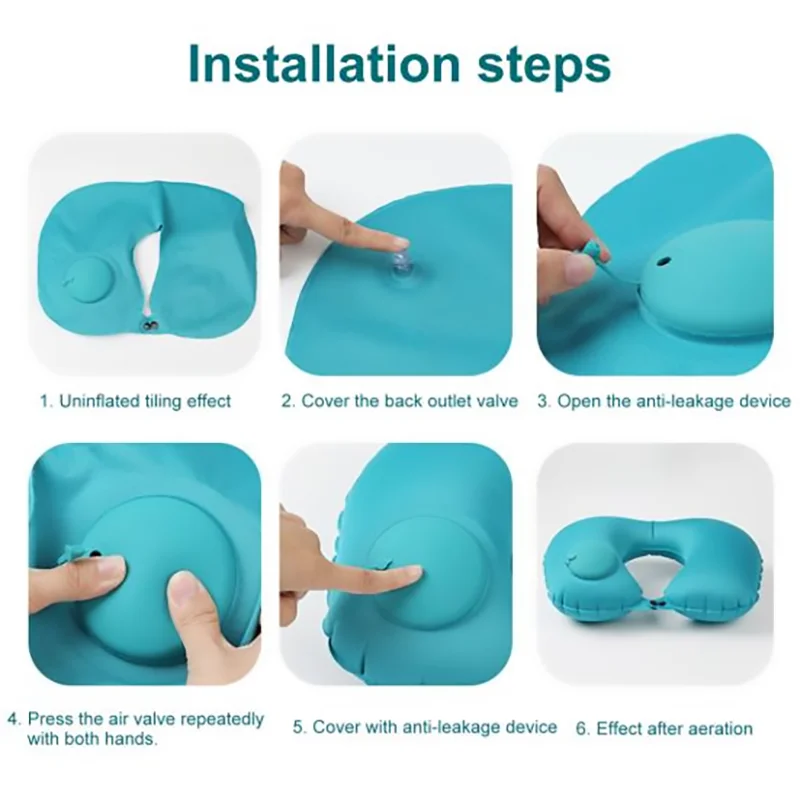 Installation steps

1. Uninflated tiling effect

2. Cover the back outlet valve

3. Open the anti-leakage device

4. Press the air valve repeatedly with both hands.

5. Cover with anti-leakage device

6. Effect after aeration