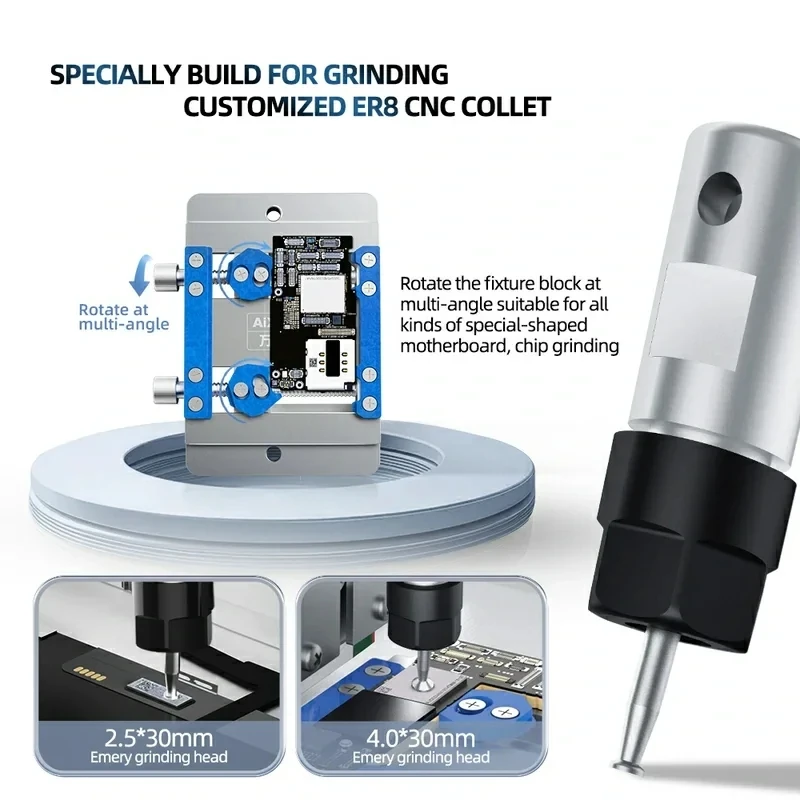 SPECIALLY BUILD FOR GRINDING
CUSTOMIZED ER8 CNC COLLET

Rotate at multi-angle

Rotate the fixture block at multi-angle suitable for all kinds of special-shaped motherboard, chip grinding

2.5*30mm
Emery grinding head

4.0*30mm
Emery grinding head