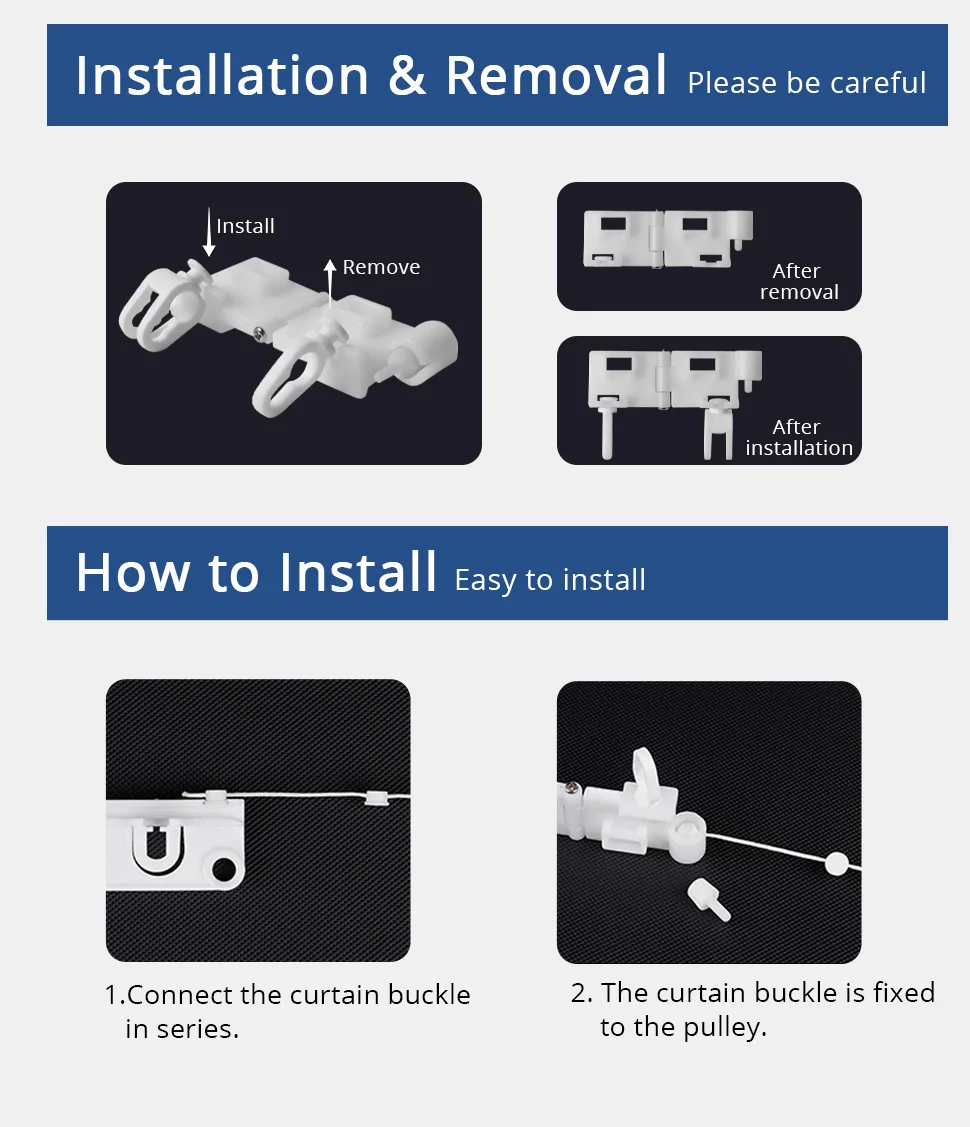 Installation & Removal Please be careful

Install

Remove

After removal

After installation

How to Install Easy to install

1.Connect the curtain buckle in series.

2. The curtain buckle is fixed to the pulley.