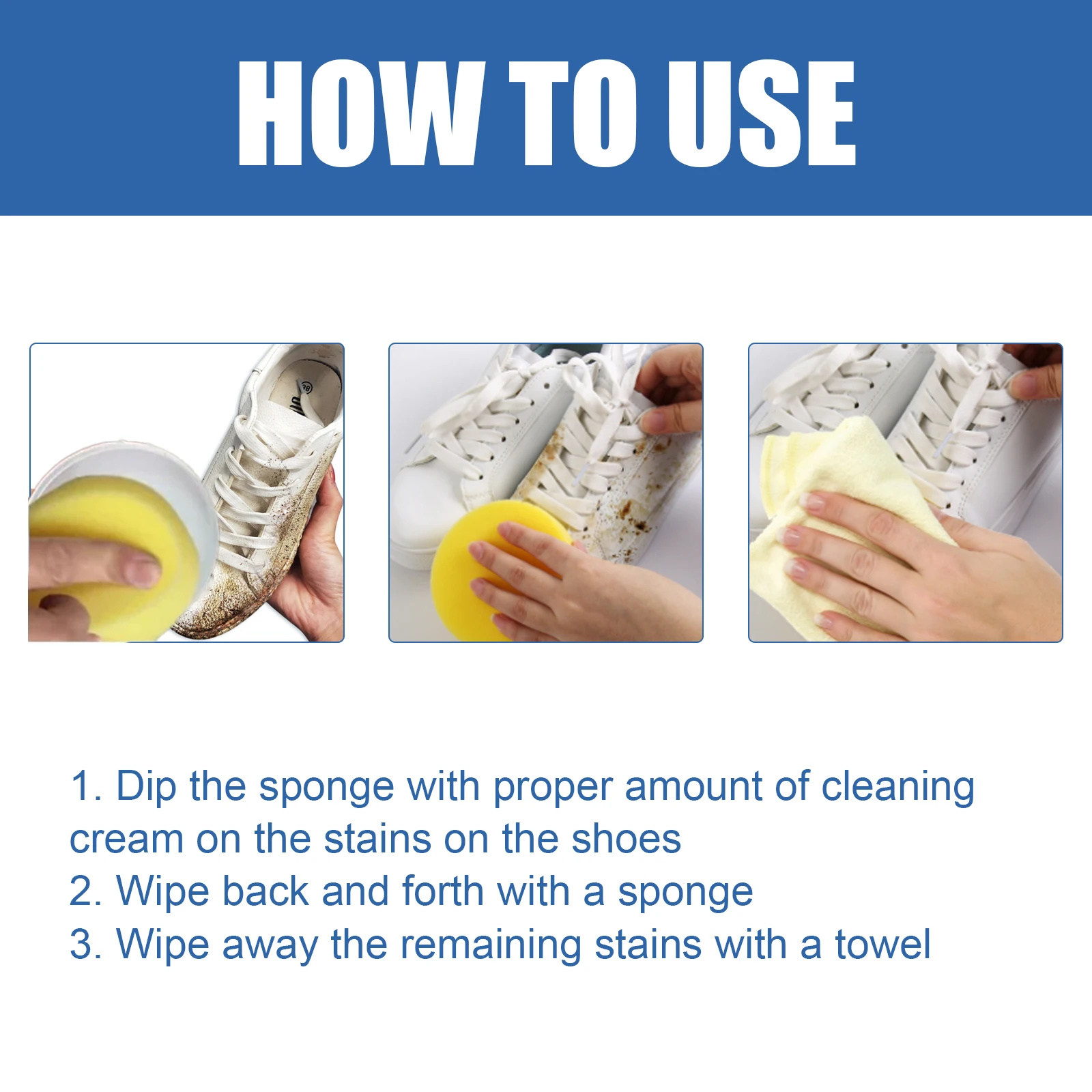 HOW TO USE

1. Dip the sponge with proper amount of cleaning cream on the stains on the shoes
2. Wipe back and forth with a sponge
3. Wipe away the remaining stains with a towel