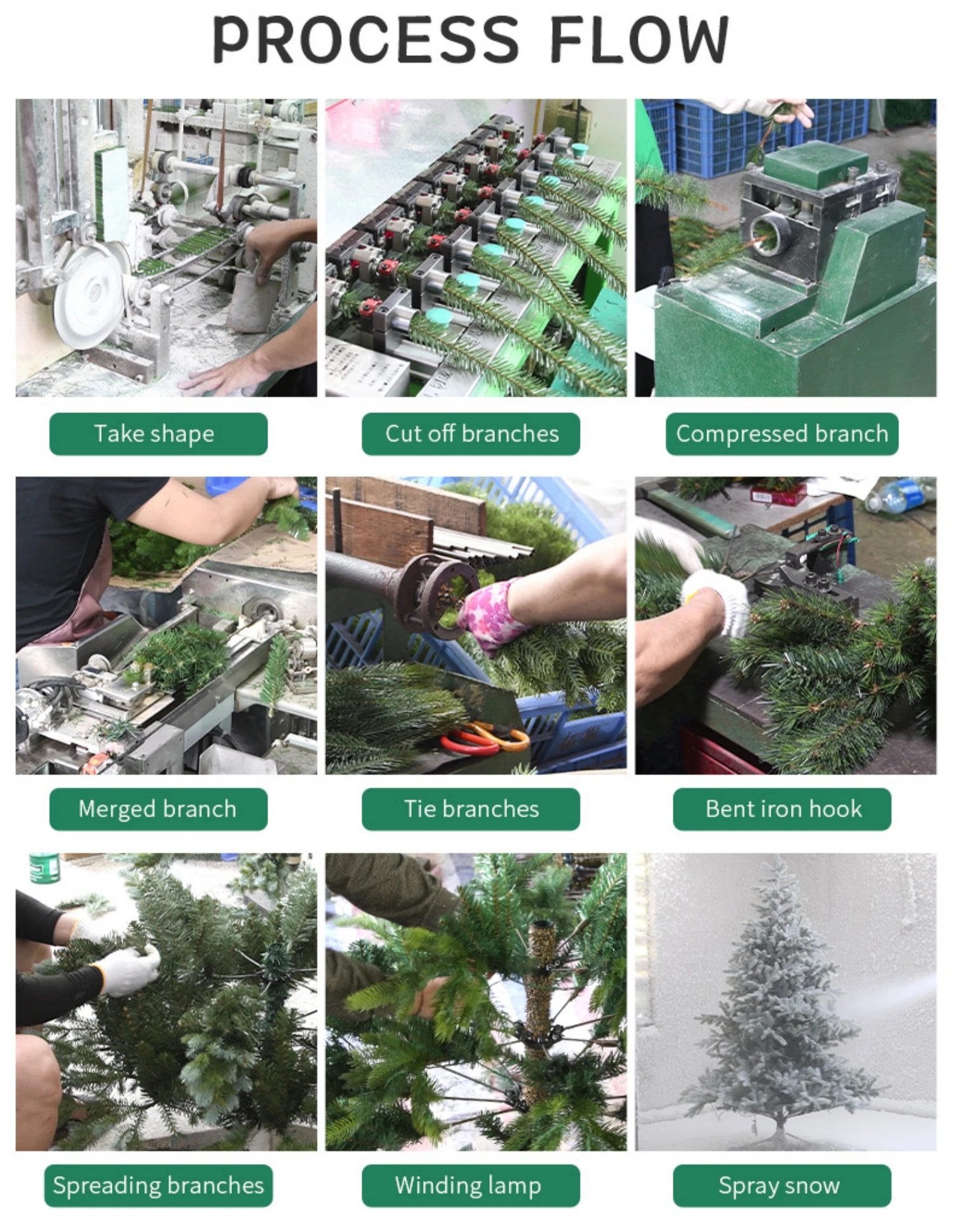 PROCESS FLOW

Take shape

Cut off branches

Compressed branch

Merged branch

Tie branches

Bent iron hook

Spreading branches

Winding lamp

Spray snow