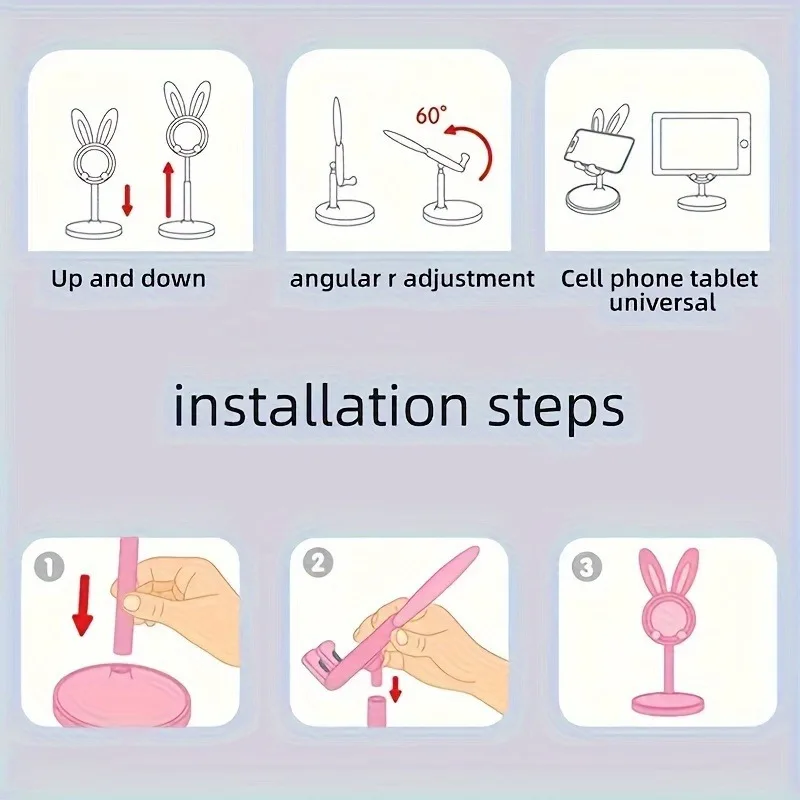 60°

Up and down

angular r adjustment

Cell phone tablet universal

installation steps

1

2

3