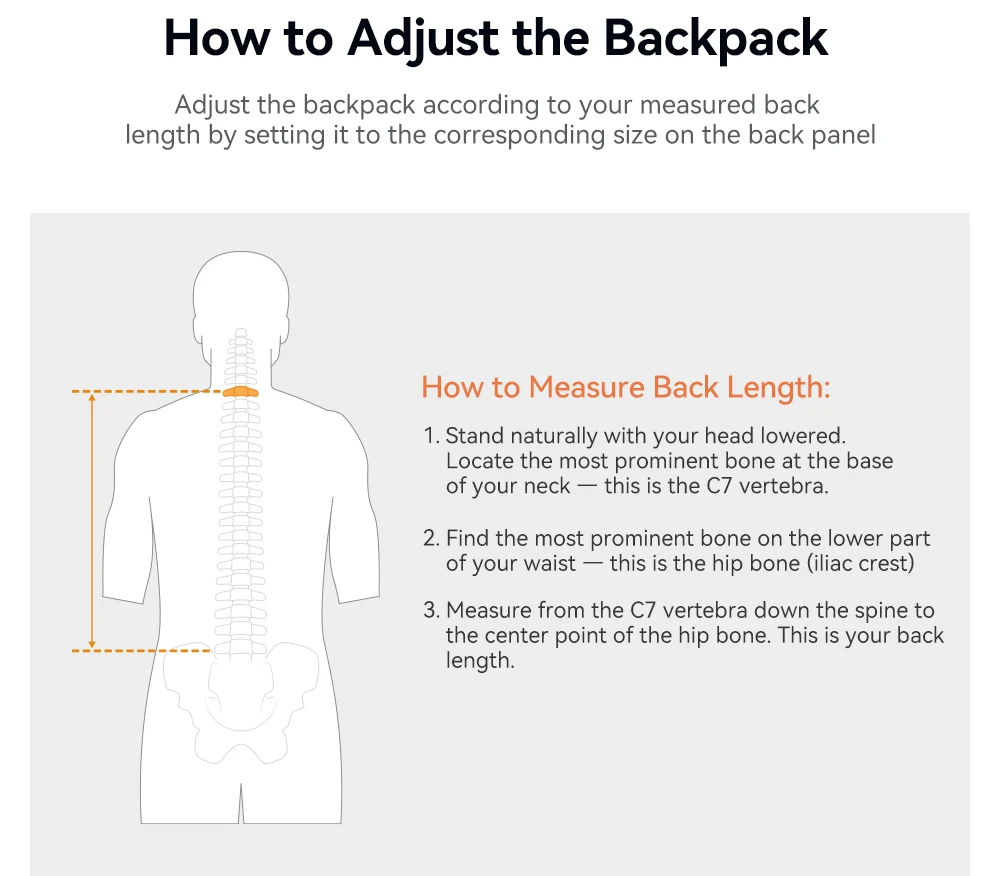 How to Adjust the Backpack

Adjust the backpack according to your measured back length by setting it to the corresponding size on the back panel

How to Measure Back Length:

1. Stand naturally with your head lowered. Locate the most prominent bone at the base of your neck — this is the C7 vertebra.

2. Find the most prominent bone on the lower part of your waist — this is the hip bone (iliac crest)

3. Measure from the C7 vertebra down the spine to the center point of the hip bone. This is your back length.