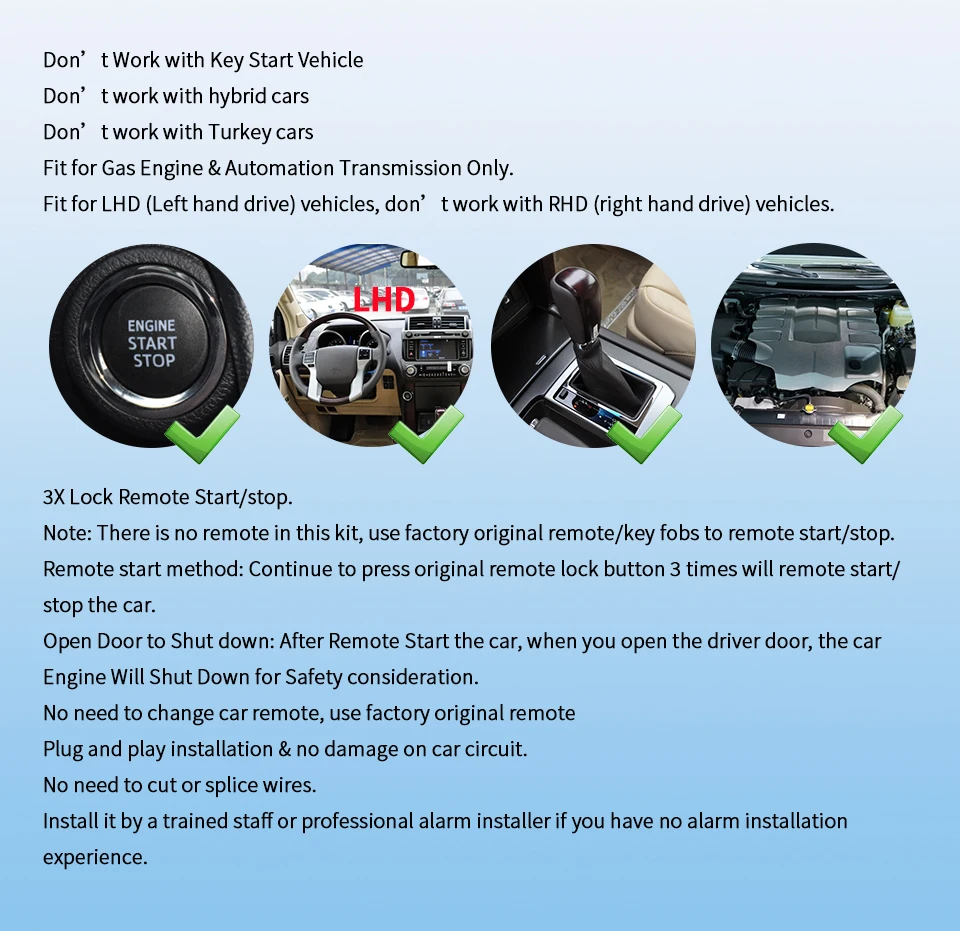 Don’t Work with Key Start Vehicle
Don’t work with hybrid cars
Don’t work with Turkey cars
Fit for Gas Engine & Automation Transmission Only.
Fit for LHD (Left hand drive) vehicles, don’t work with RHD (right hand drive) vehicles.

ENGINE START STOP

LHD

3X Lock Remote Start/stop.
Note: There is no remote in this kit, use factory original remote/key fobs to remote start/stop.
Remote start method: Continue to press original remote lock button 3 times will remote start/stop the car.
Open Door to Shut down: After Remote Start the car, when you open the driver door, the car Engine Will Shut Down for Safety consideration.
No need to change car remote, use factory original remote
Plug and play installation & no damage on car circuit.
No need to cut or splice wires.
Install it by a trained staff or professional alarm installer if you have no alarm installation experience.