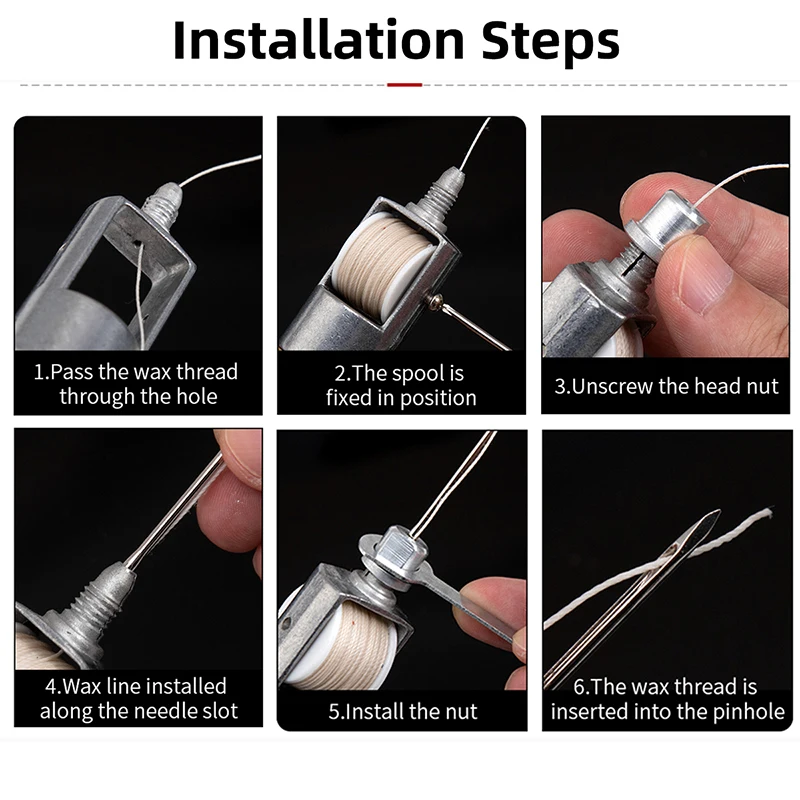 Installation Steps

1.Pass the wax thread through the hole

2.The spool is fixed in position

3.Unscrew the head nut

4.Wax line installed along the needle slot

5.Install the nut

6.The wax thread is inserted into the pinhole