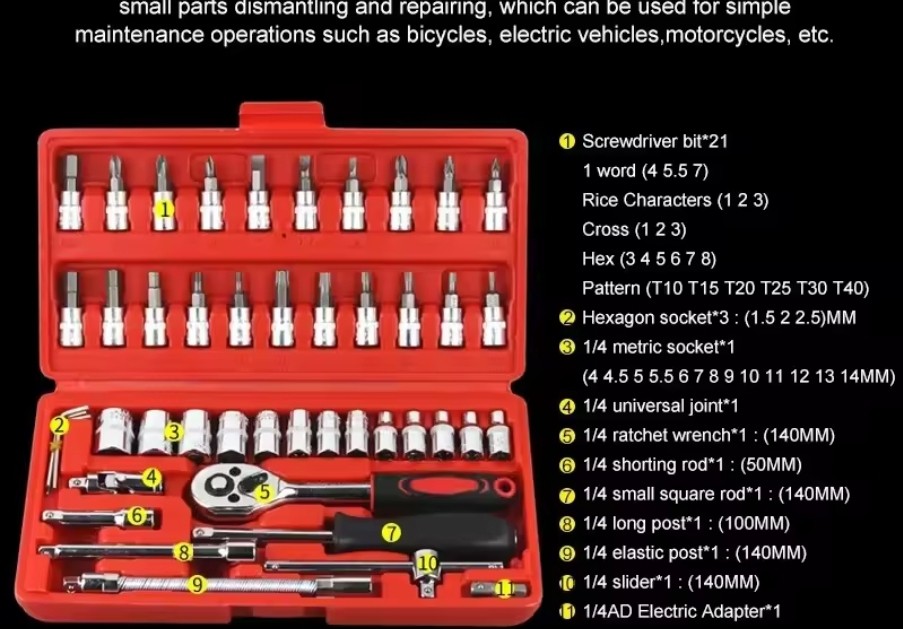 small parts dismantling and repairing, which can be used for simple maintenance operations such as bicycles, electric vehicles,motorcycles, etc.

1

2

3

4

5

6

7

8

9

10

11

❶ Screwdriver bit*21
1 word (4 5.5 7)
Rice Characters (1 2 3)
Cross (1 2 3)
Hex (3 4 5 6 7 8)
Pattern (T10 T15 T20 T25 T30 T40)
❷ Hexagon socket*3 : (1.5 2 2.5)MM
❸ 1/4 metric socket*1
(4 4.5 5 5.5 6 7 8 9 10 11 12 13 14MM)
❹ 1/4 universal joint*1
❺ 1/4 ratchet wrench*1 : (140MM)
❻ 1/4 shorting rod*1 : (50MM)
❼ 1/4 small square rod*1 : (140MM)
❽ 1/4 long post*1 : (100MM)
❾ 1/4 elastic post*1 : (140MM)
❿ 1/4 slider*1 : (140MM)
⓫ 1/4AD Electric Adapter*1