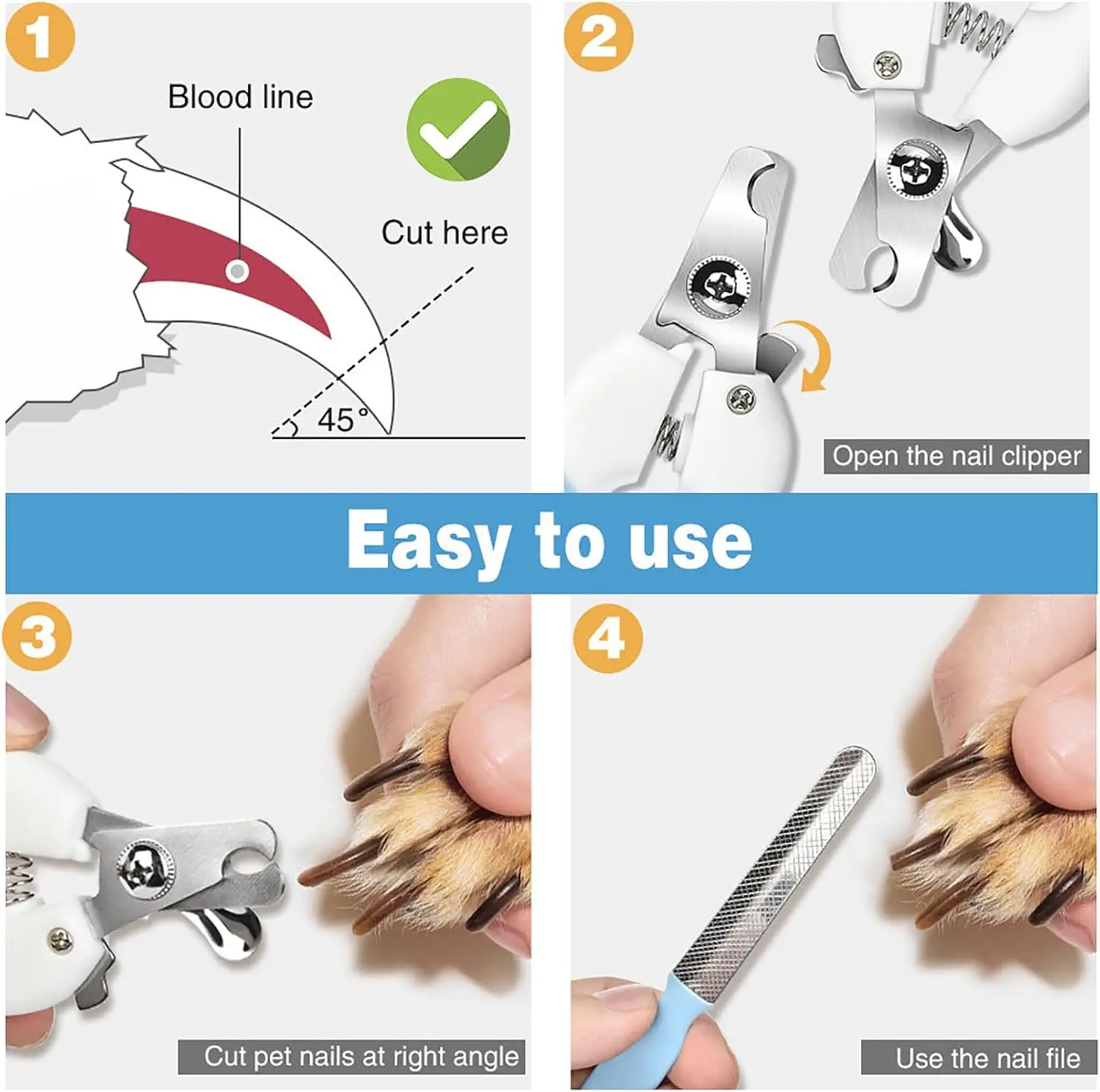 1

Blood line

Cut here

45°

2

Open the nail clipper

Easy to use

3

Cut pet nails at right angle

4

Use the nail file