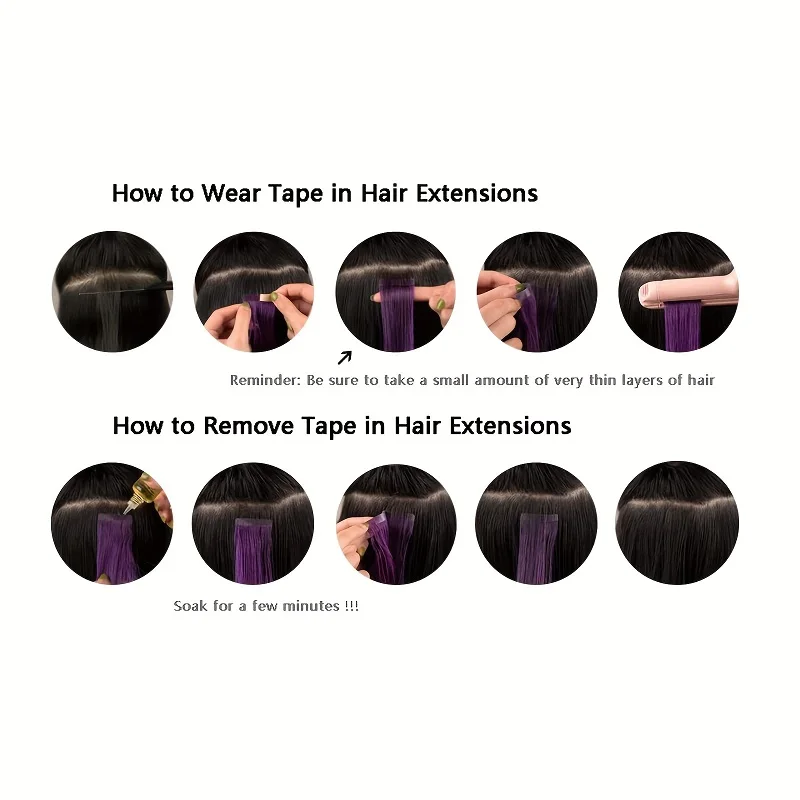 How to Wear Tape in Hair Extensions

Reminder: Be sure to take a small amount of very thin layers of hair

How to Remove Tape in Hair Extensions

Soak for a few minutes !!!