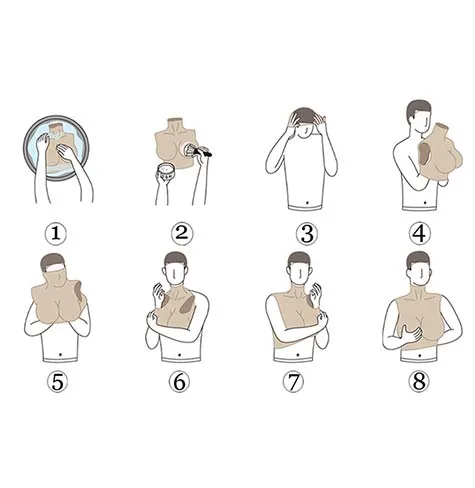 ①

②

③

④

⑤

⑥

⑦

⑧