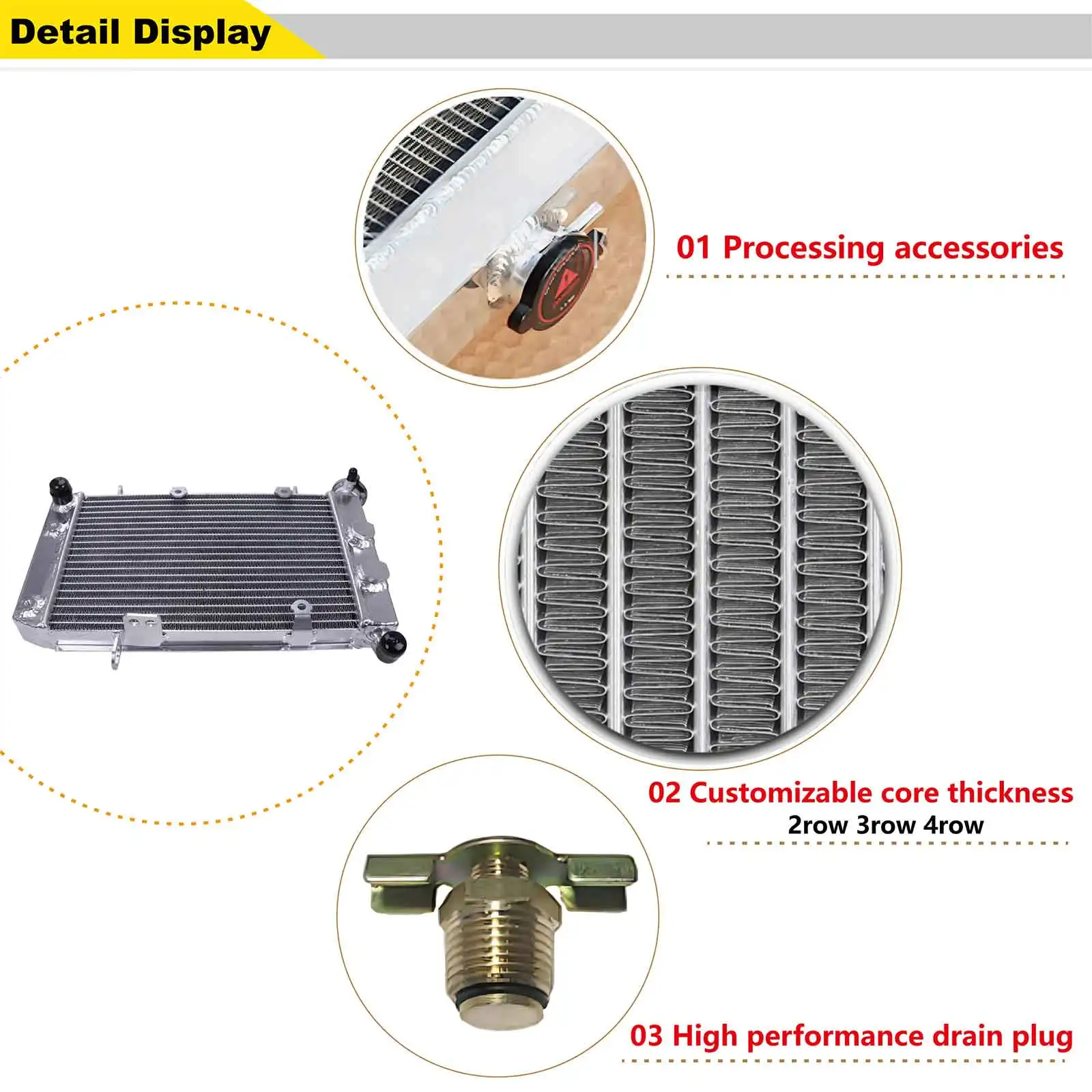 Detail Display

01 Processing accessories

02 Customizable core thickness
2row 3row 4row

03 High performance drain plug