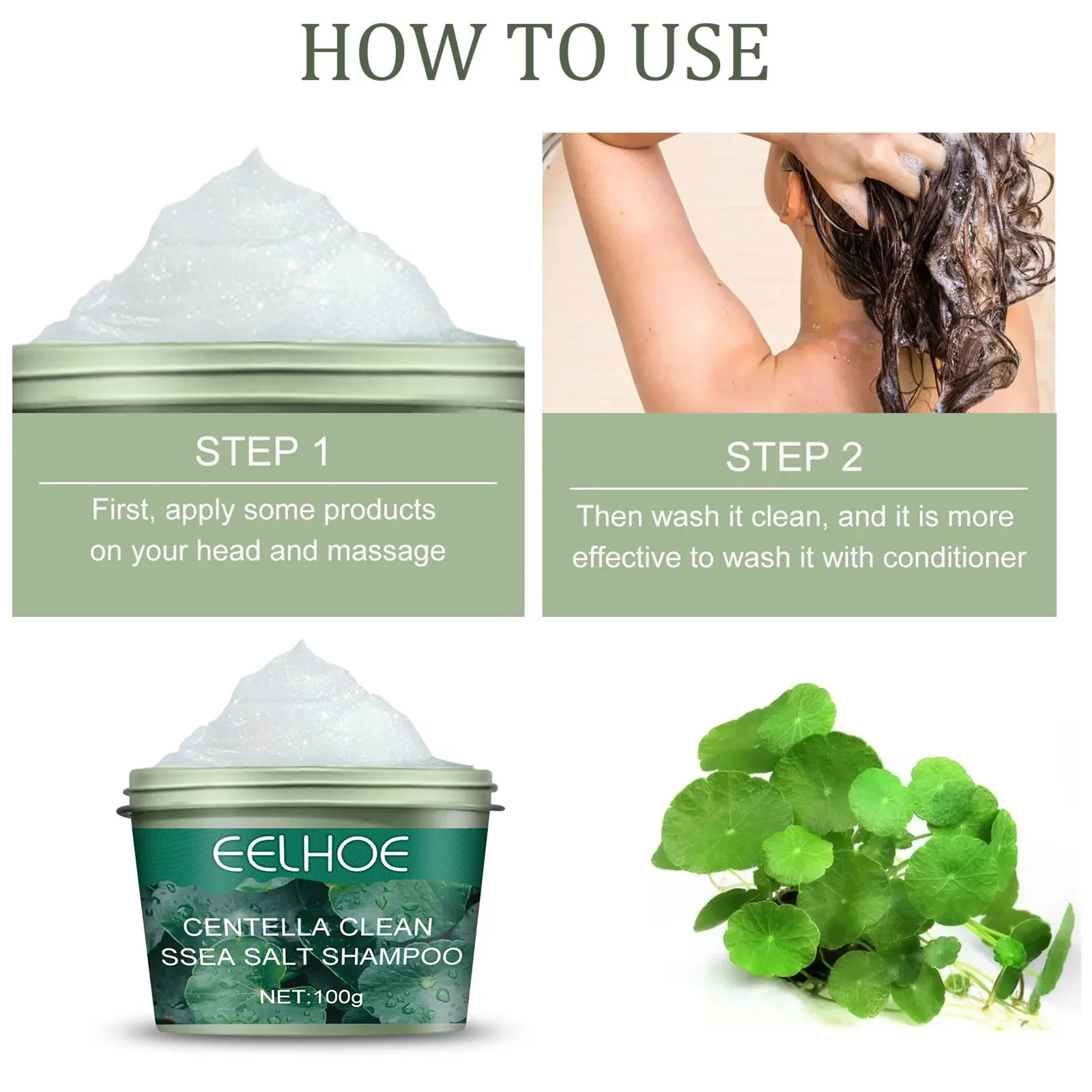 HOW TO USE

STEP 1

First, apply some products on your head and massage

STEP 2

Then wash it clean, and it is more effective to wash it with conditioner

EELHOE

CENTELLA CLEAN SSEA SALT SHAMPOO

NET:100g