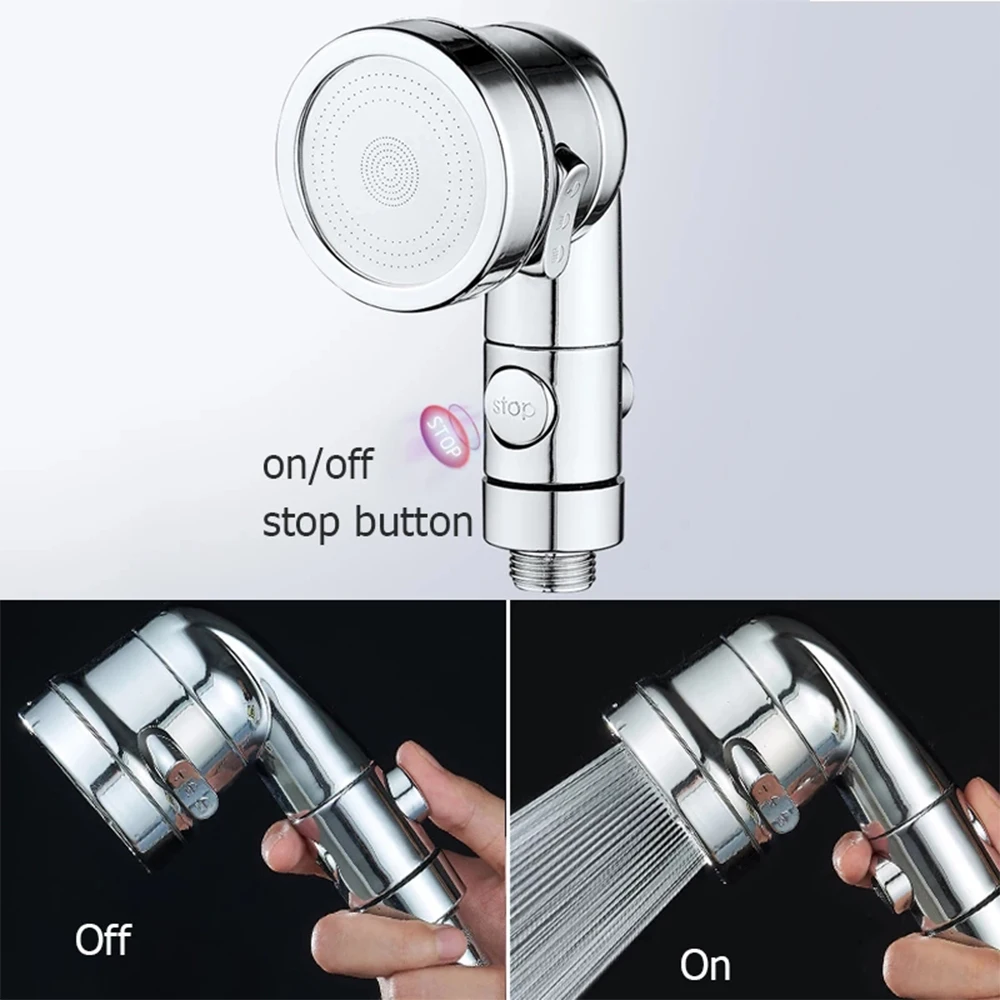 STOP

stop

on/off
stop button

Off

On